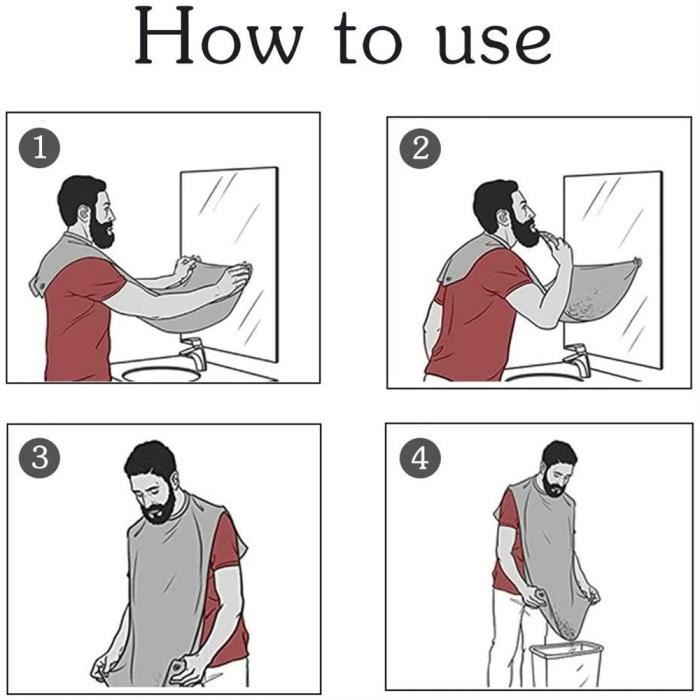 How to use

1

2

3

4