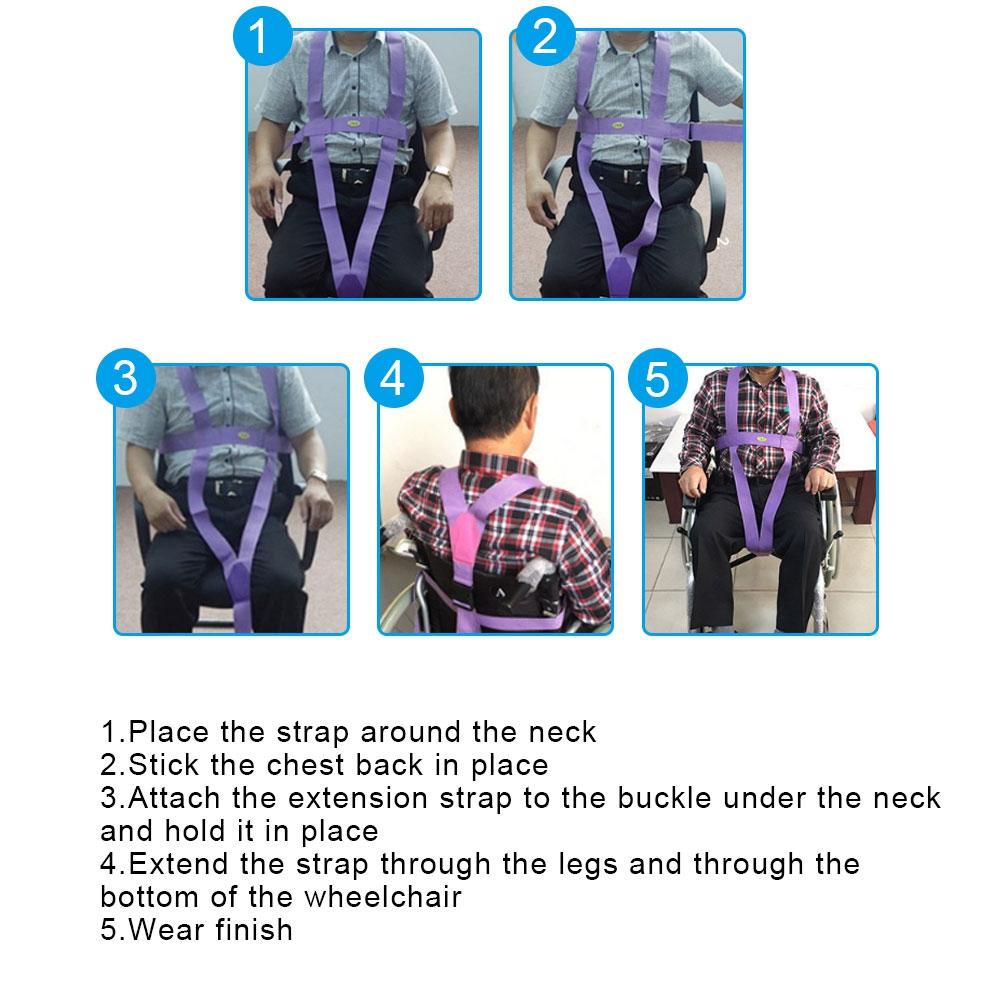 1

2

3

4

5

1.Place the strap around the neck
2.Stick the chest back in place
3.Attach the extension strap to the buckle under the neck and hold it in place
4.Extend the strap through the legs and through the bottom of the wheelchair
5.Wear finish