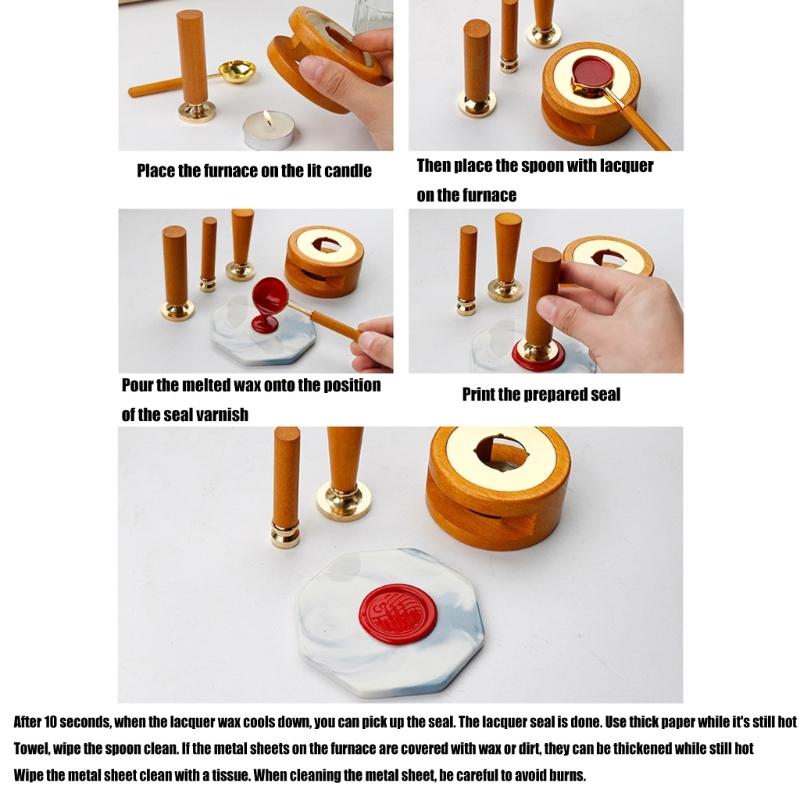 Place the furnace on the lit candle

Then place the spoon with lacquer on the furnace

Pour the melted wax onto the position of the seal varnish

Print the prepared seal

After 10 seconds, when the lacquer wax cools down, you can pick up the seal. The lacquer seal is done. Use thick paper while it's still hot
Towel, wipe the spoon clean. If the metal sheets on the furnace are covered with wax or dirt, they can be thickened while still hot
Wipe the metal sheet clean with a tissue. When cleaning the metal sheet, be careful to avoid burns.