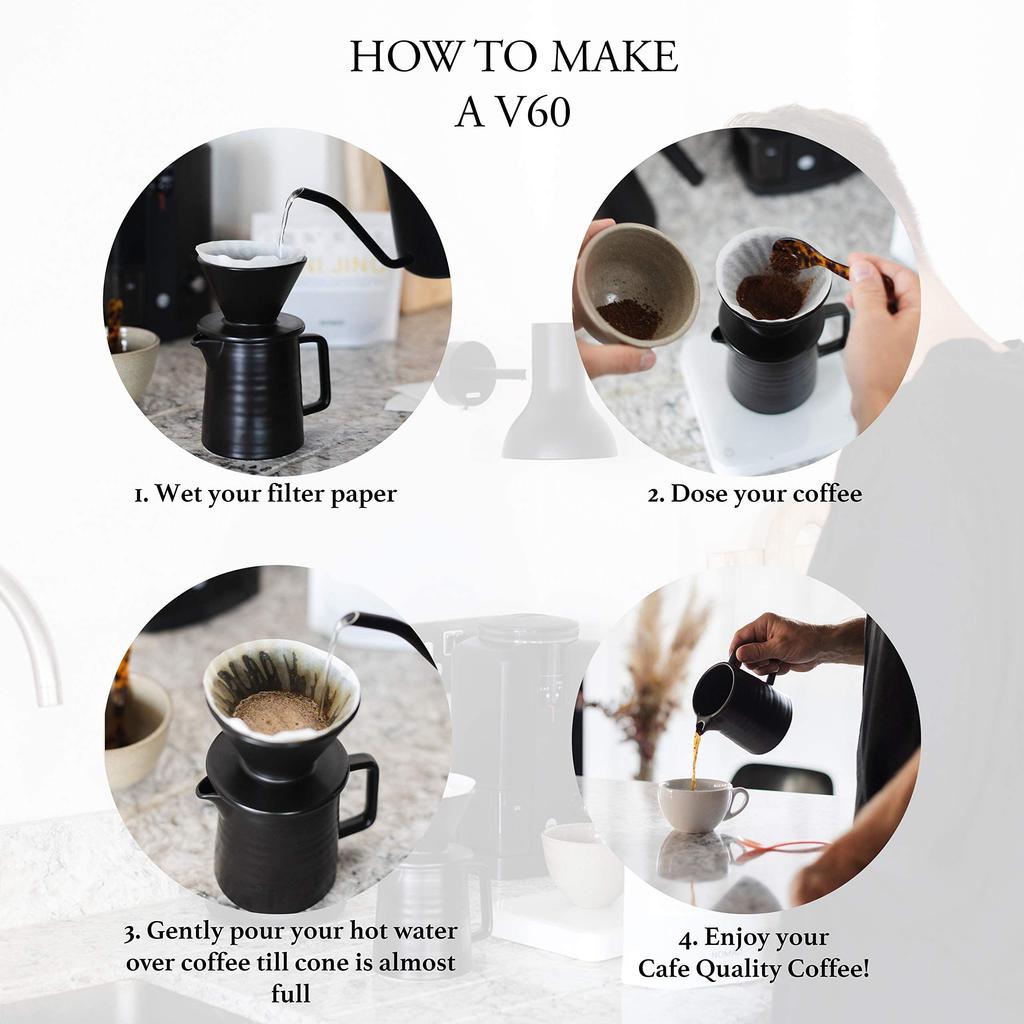 HOW TO MAKE A V60

1. Wet your filter paper

2. Dose your coffee

3. Gently pour your hot water over coffee till cone is almost full

4. Enjoy your Cafe Quality Coffee!