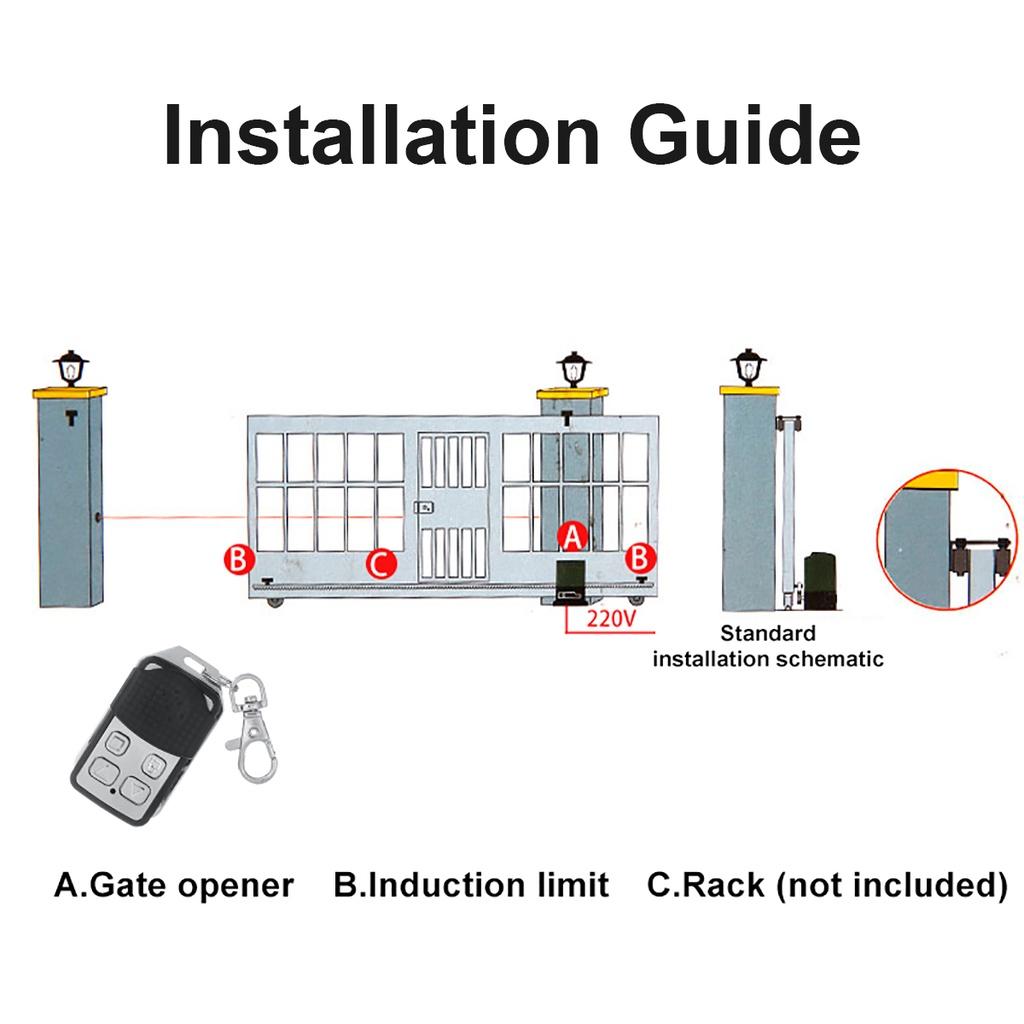 Installation Guide

B

C

A

B

220V

Standard installation schematic

A.Gate opener B.Induction limit C.Rack (not included)