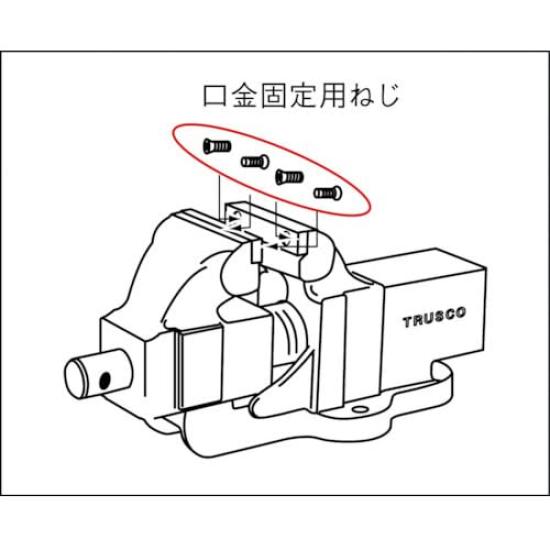 口金固定用ねじ

TRUSCO