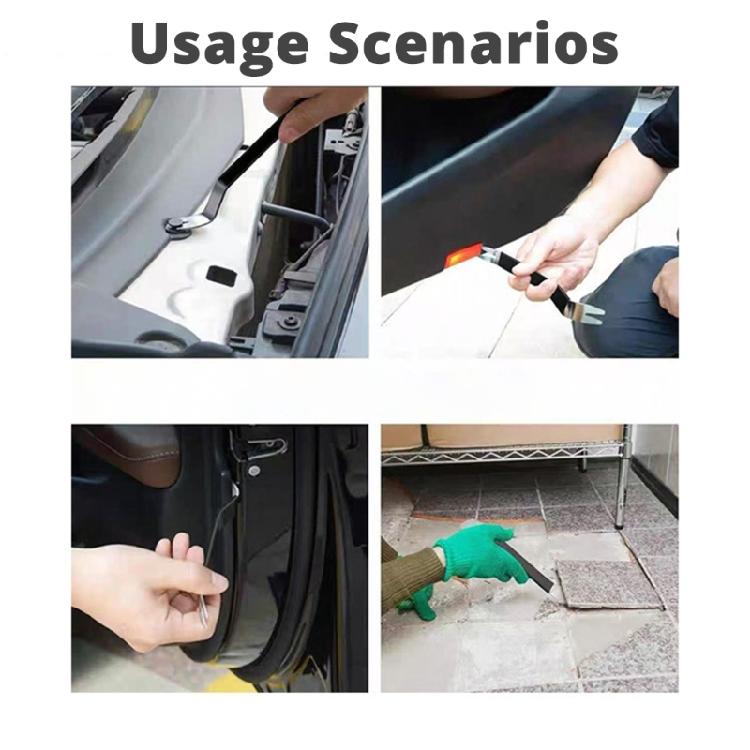 Usage Scenarios