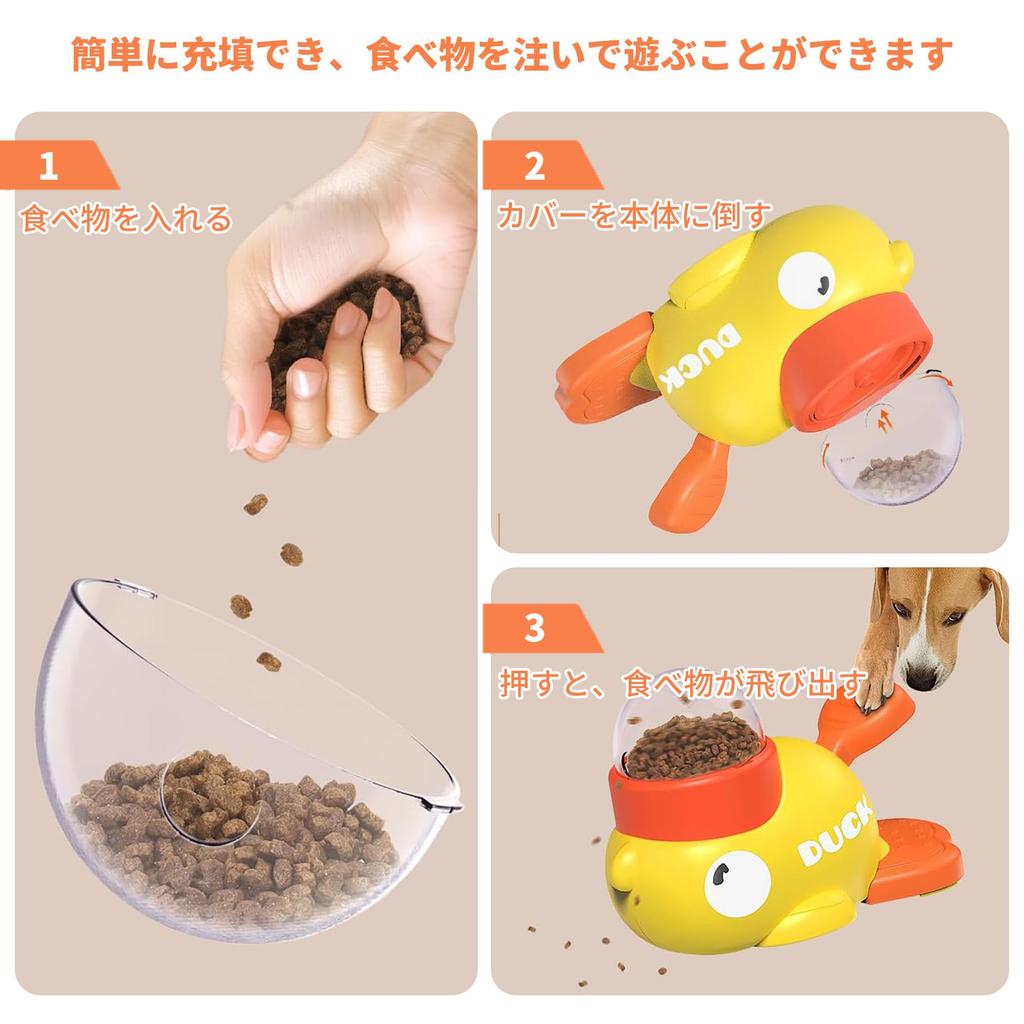 簡単に充填でき、食べ物を注いで遊ぶことができます

1
食べ物を入れる

2
カバーを本体に倒す

DUCK

3
押すと、食べ物が飛び出す

DUCK