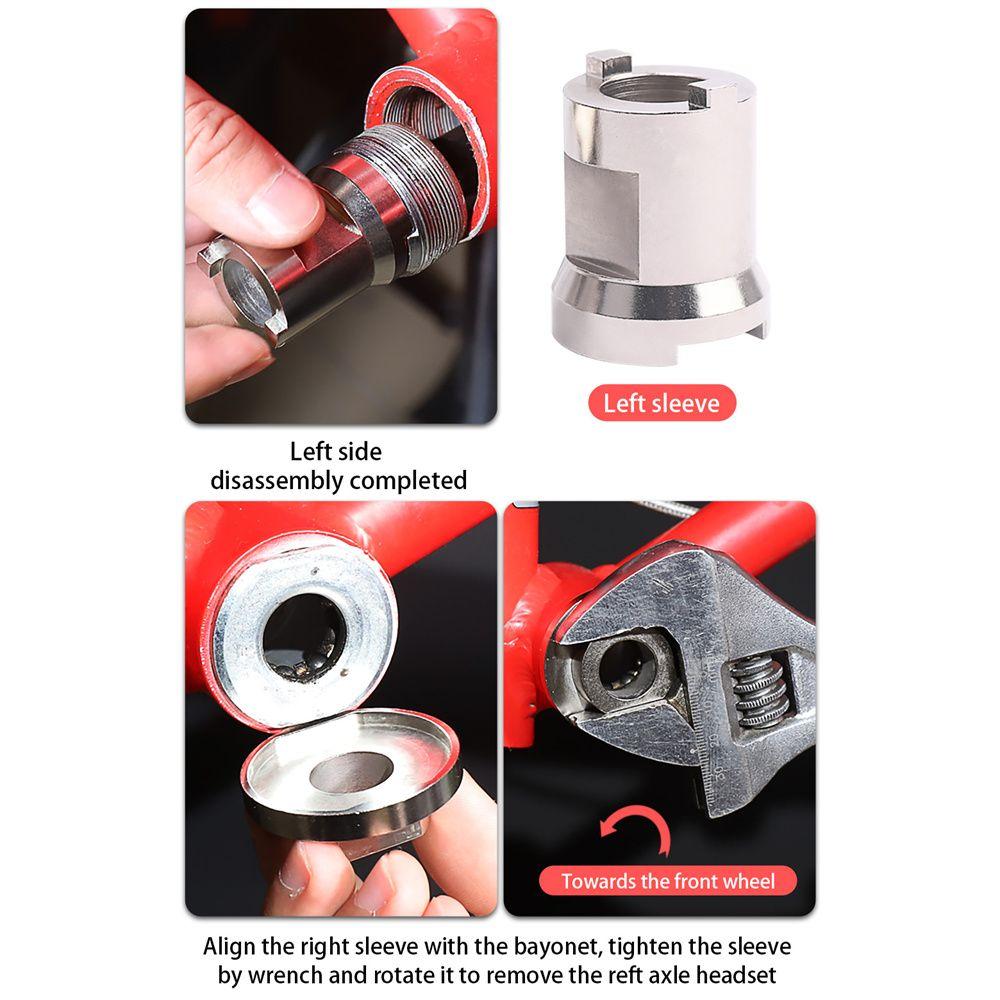 Left sleeve

Left side
disassembly completed

Towards the front wheel

Align the right sleeve with the bayonet, tighten the sleeve by wrench and rotate it to remove the reft axle headset