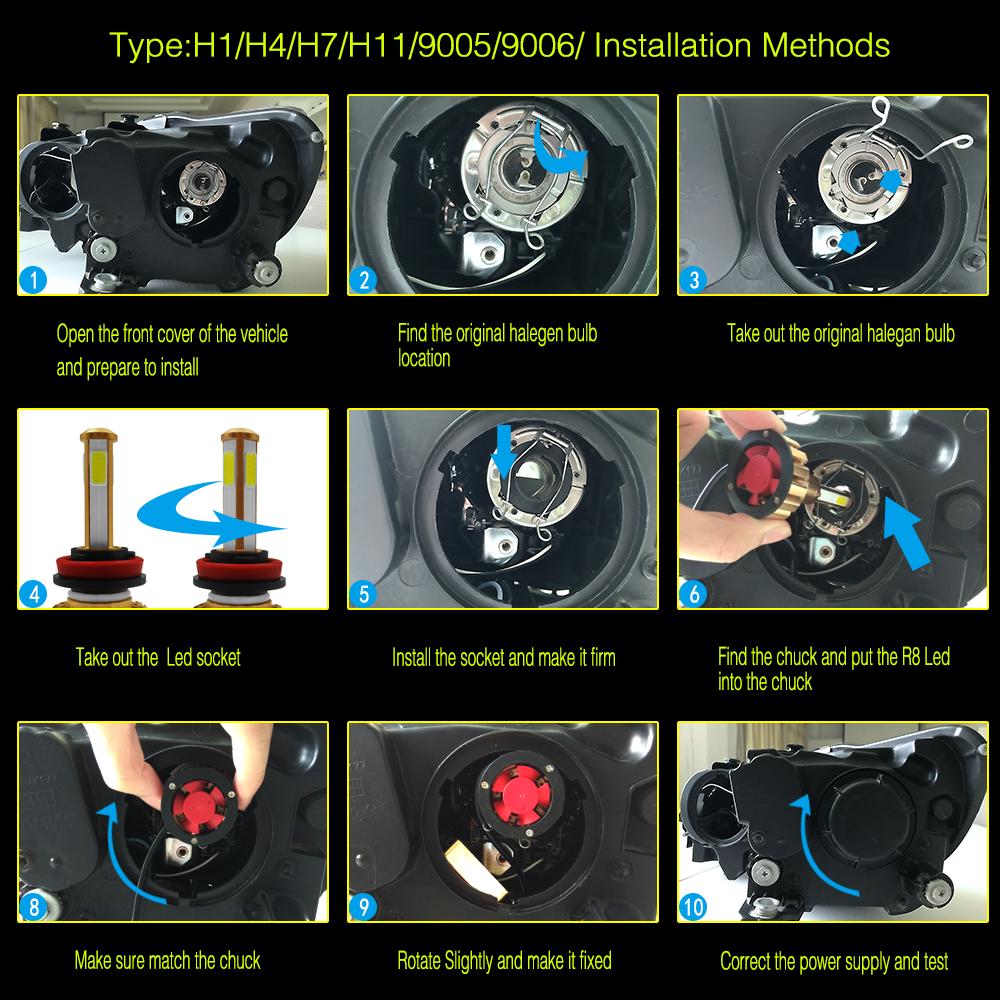 Type:H1/H4/H7/H11/9005/9006/ Installation Methods

1

Open the front cover of the vehicle and prepare to install

2

Find the original halegen bulb location

3

Take out the original halegan bulb

4

Take out the Led socket

5

Install the socket and make it firm

6

Find the chuck and put the R8 Led into the chuck

8

Make sure match the chuck

9

Rotate Slightly and make it fixed

10

Correct the power supply and test