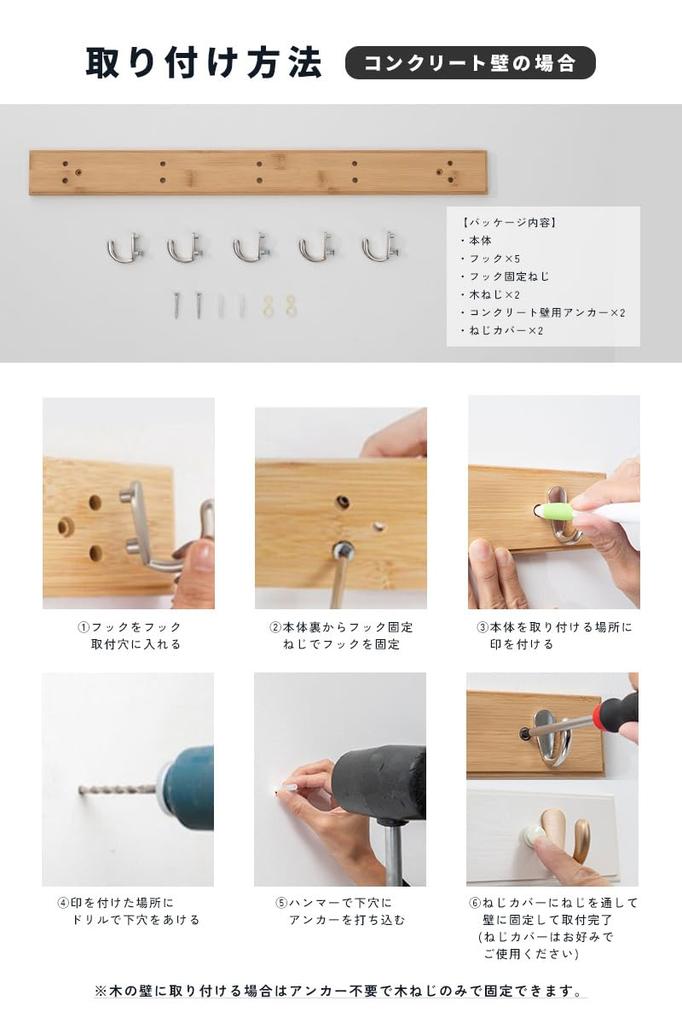 取り付け方法 コンクリート壁の場合

【パッケージ内容】
・本体
・フック×5
・フック固定ねじ
・木ねじ×2
・コンクリート壁用アンカー×2
・ねじカバー×2

①フックをフック取付穴に入れる

②本体裏からフック固定ねじでフックを固定

③本体を取り付ける場所に印を付ける

④印を付けた場所にドリルで下穴をあける

⑤ハンマーで下穴にアンカーを打ち込む

⑥ねじカバーにねじを通して壁に固定して取付完了
(ねじカバーはお好みでご使用ください)

※木の壁に取り付ける場合はアンカー不要で木ねじのみで固定できます。