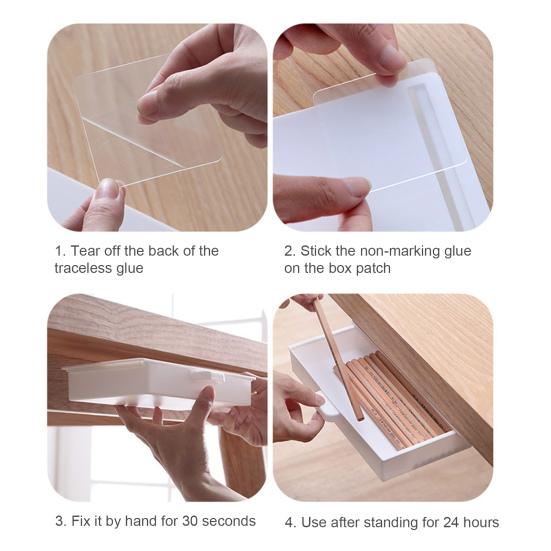 1. Tear off the back of the traceless glue

2. Stick the non-marking glue on the box patch

3. Fix it by hand for 30 seconds

4. Use after standing for 24 hours