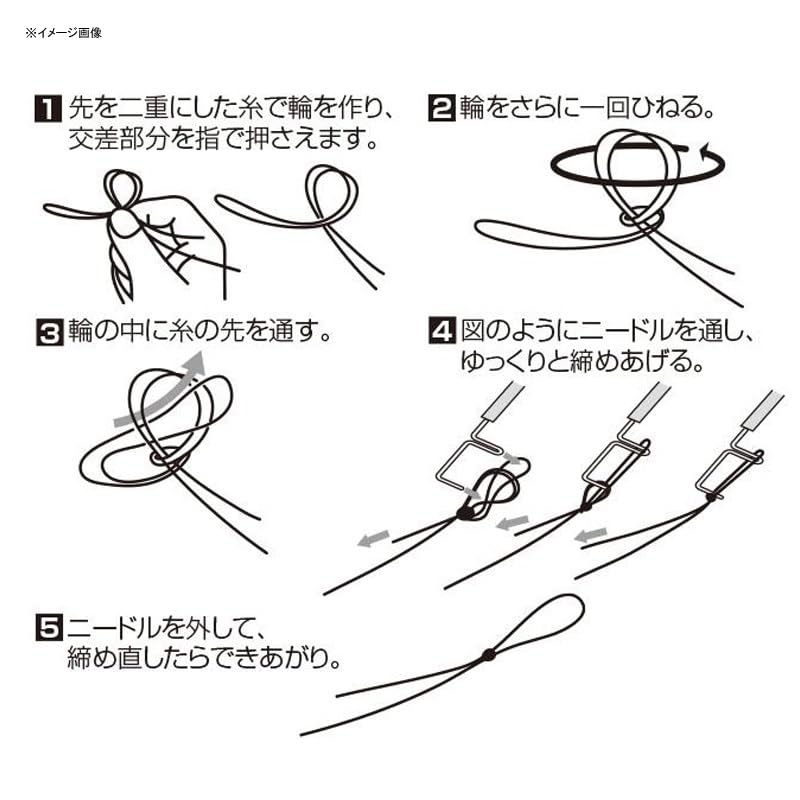 ※イメージ画像

1 先を二重にした糸で輪を作り、交差部分を指で押さえます。

2 輪をさらに一回ひねる。

3 輪の中に糸の先を通す。

4 図のようにニードルを通し、ゆっくりと締めあげる。

5 ニードルを外して、締め直したらできあがり。