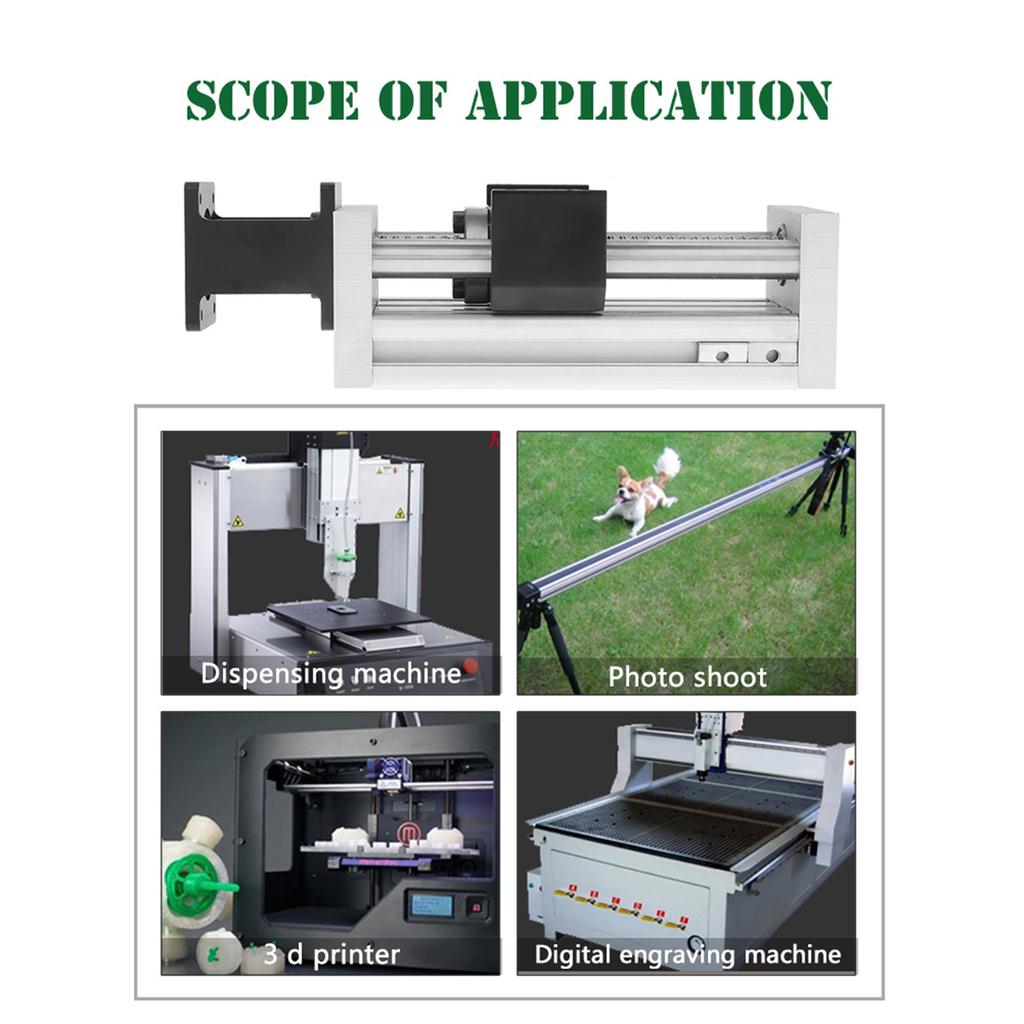 SCOPE OF APPLICATION

Dispensing machine

Photo shoot

3 d printer

Digital engraving machine