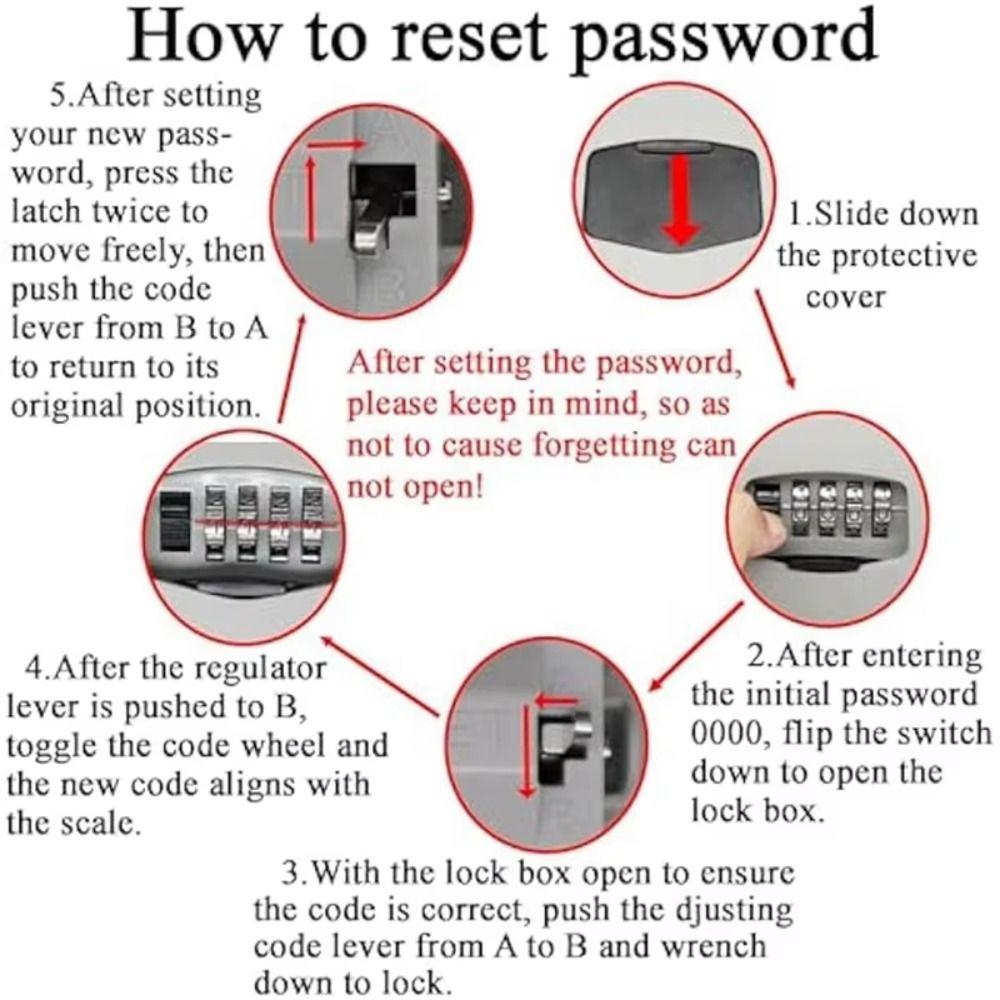 How to reset password

1.Slide down the protective cover

2.After entering the initial password 0000, flip the switch down to open the lock box.

3.With the lock box open to ensure the code is correct, push the djusting code lever from A to B and wrench down to lock.

4.After the regulator lever is pushed to B, toggle the code wheel and the new code aligns with the scale.

5.After setting your new password, press the latch twice to move freely, then push the code lever from B to A to return to its original position.

After setting the password, please keep in mind, so as not to cause forgetting can not open!