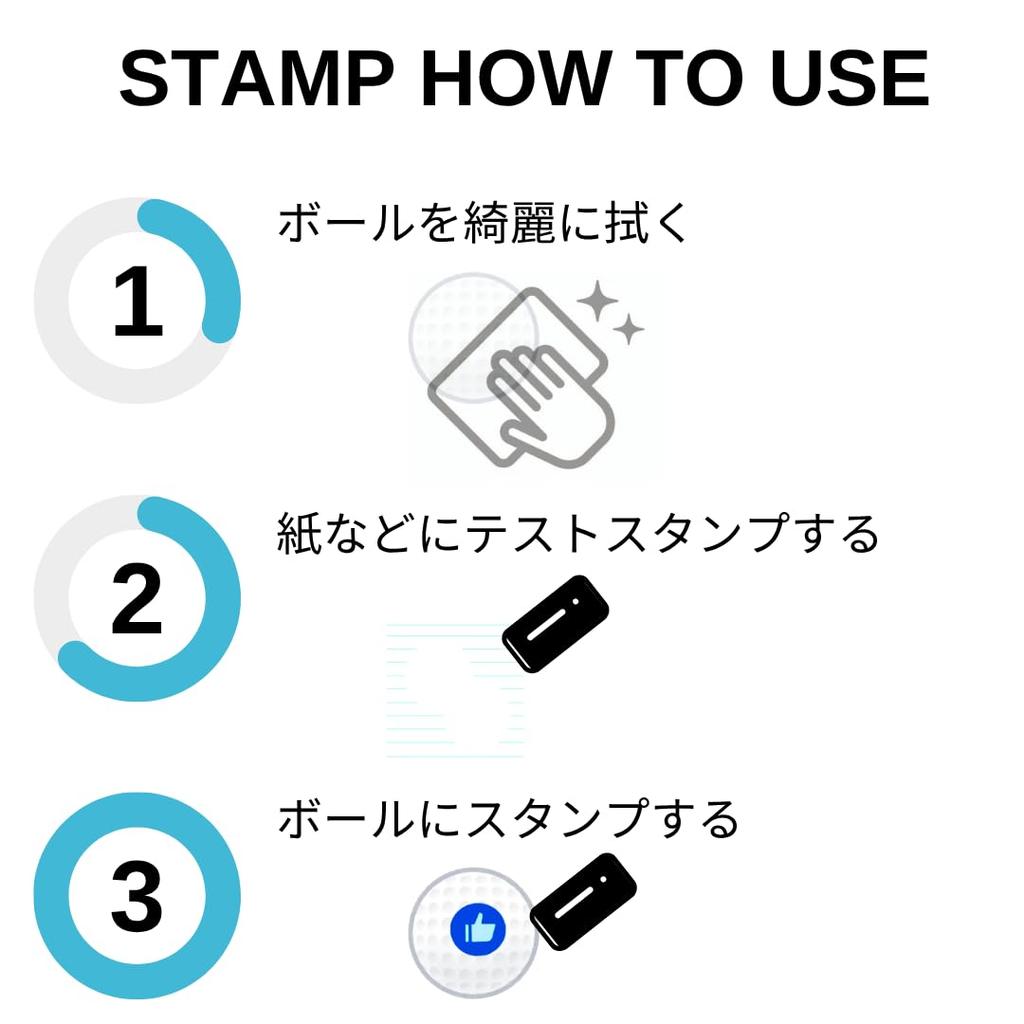 STAMP HOW TO USE

1
ボールを綺麗に拭く

2
紙などにテストスタンプする

3
ボールにスタンプする