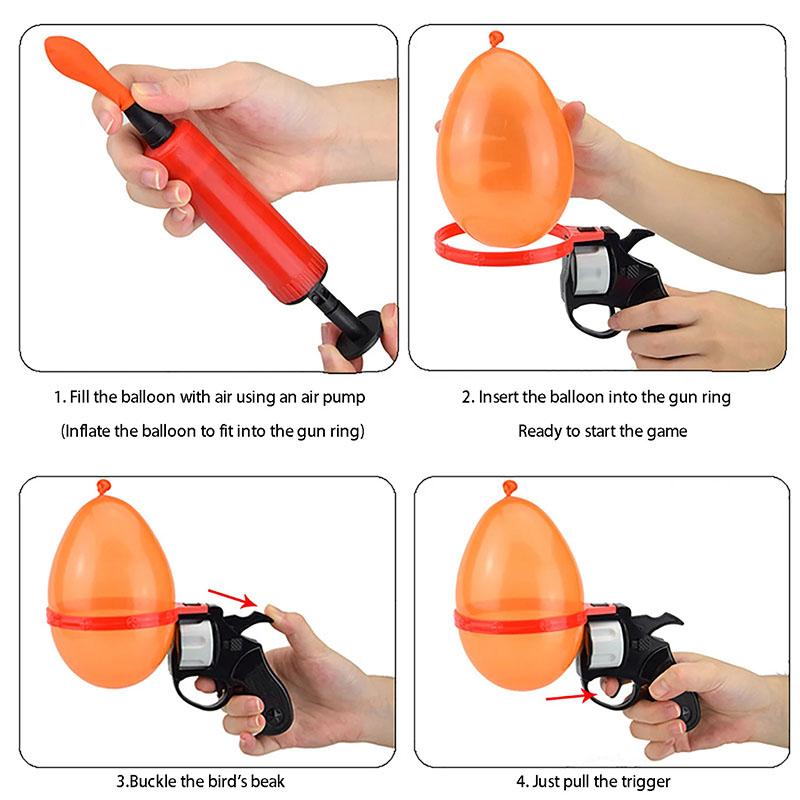 1. Fill the balloon with air using an air pump

(Inflate the balloon to fit into the gun ring)

2. Insert the balloon into the gun ring

Ready to start the game

3.Buckle the bird's beak

4. Just pull the trigger