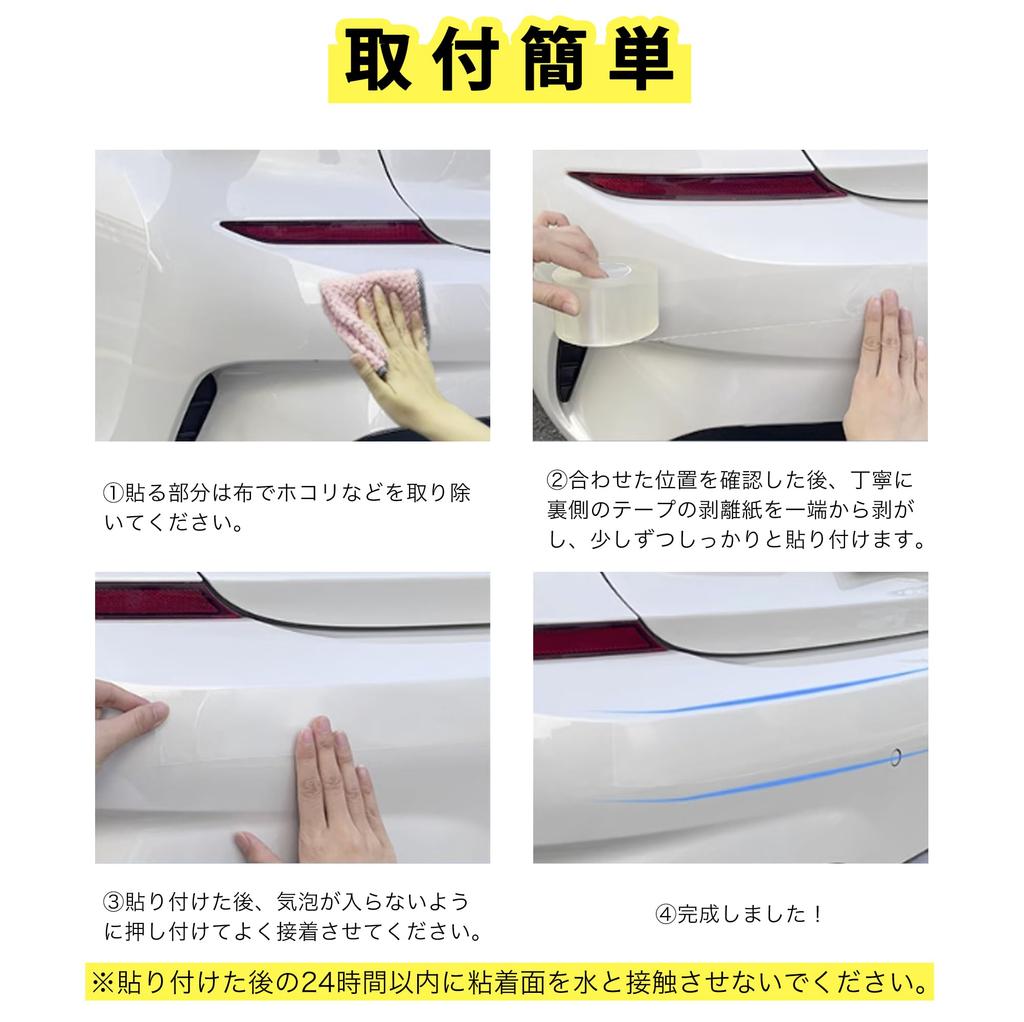 取付簡単

①貼る部分は布でホコリなどを取り除いてください。

②合わせた位置を確認した後、丁寧に裏側のテープの剥離紙を一端から剥がし、少しずつしっかりと貼り付けます。

③貼り付けた後、気泡が入らないように押し付けてよく接着させてください。

④完成しました！

※貼り付けた後の24時間以内に粘着面を水と接触させないでください。