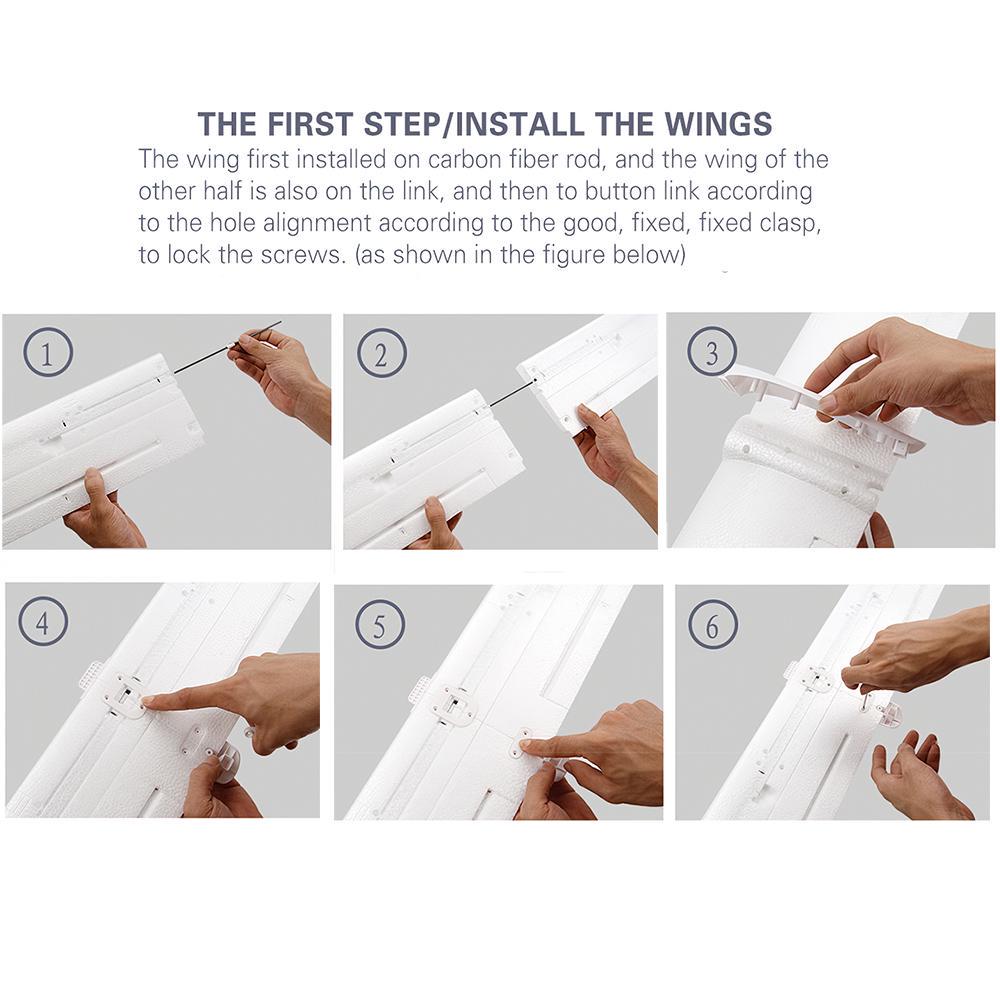 THE FIRST STEP/INSTALL THE WINGS
The wing first installed on carbon fiber rod, and the wing of the other half is also on the link, and then to button link according to the hole alignment according to the good, fixed, fixed clasp, to lock the screws. (as shown in the figure below)

1

2

3

4

5

6