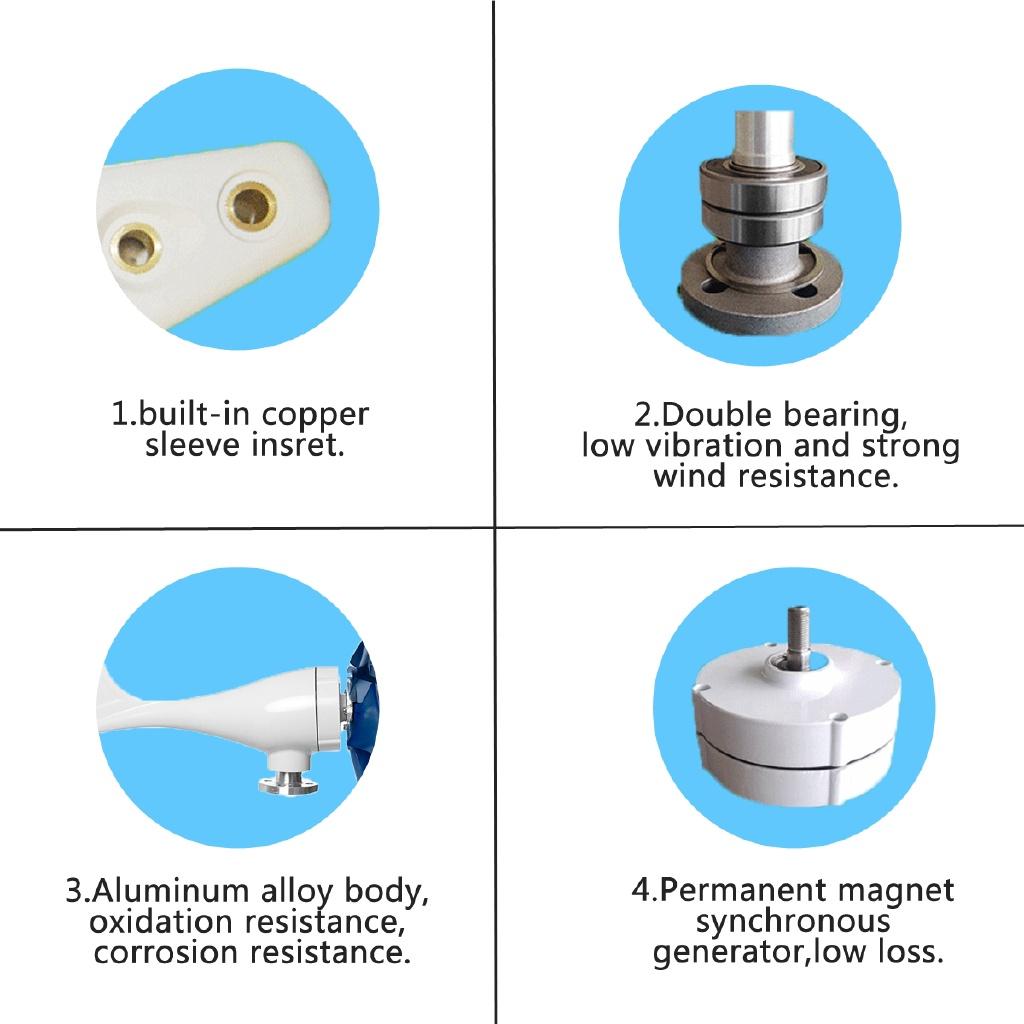 1.built-in copper sleeve insret.

2.Double bearing, low vibration and strong wind resistance.

3.Aluminum alloy body, oxidation resistance, corrosion resistance.

4.Permanent magnet synchronous generator,low loss.