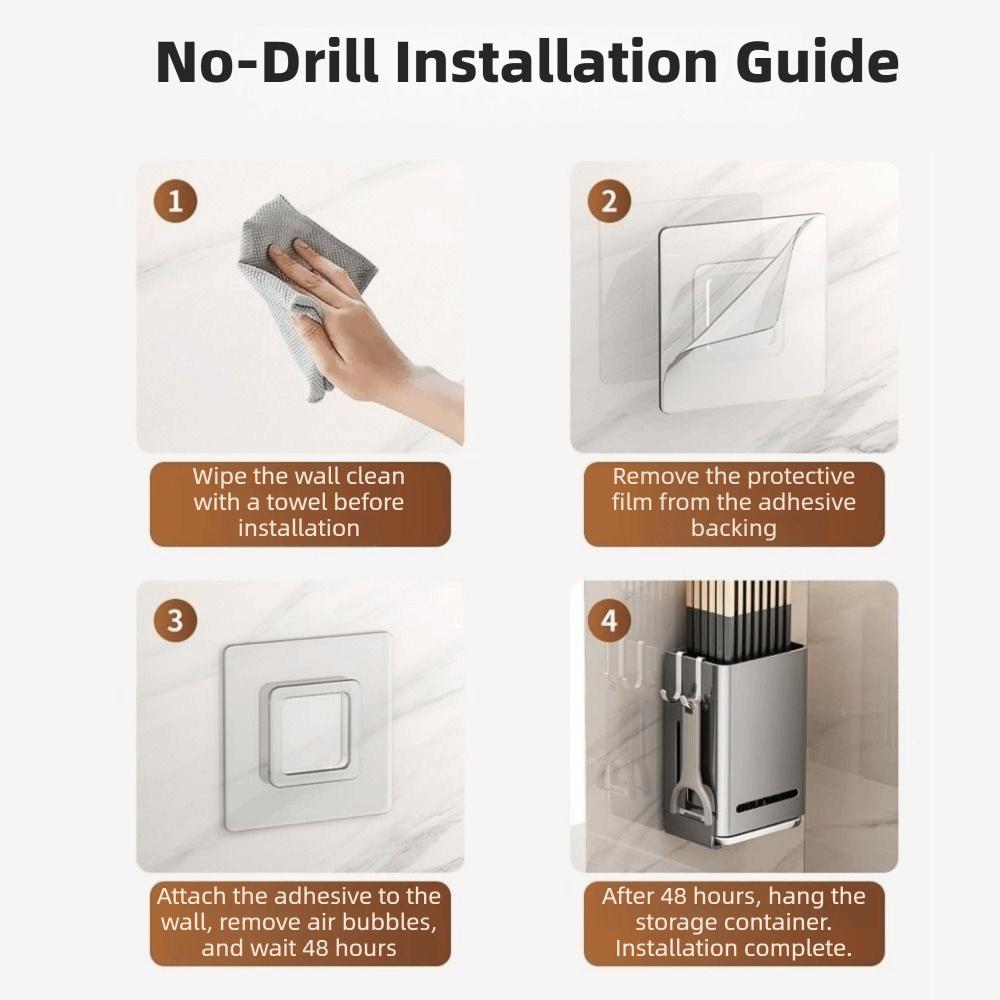 No-Drill Installation Guide

1

Wipe the wall clean with a towel before installation

2

Remove the protective film from the adhesive backing

3

Attach the adhesive to the wall, remove air bubbles, and wait 48 hours

4

After 48 hours, hang the storage container. Installation complete.