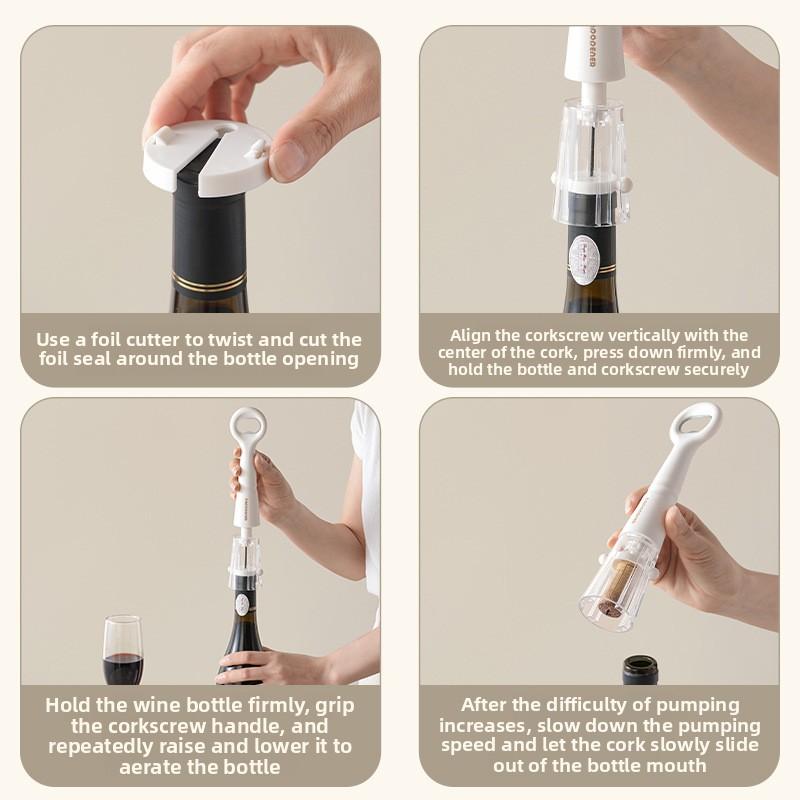 Use a foil cutter to twist and cut the foil seal around the bottle opening

Align the corkscrew vertically with the center of the cork, press down firmly, and hold the bottle and corkscrew securely

Hold the wine bottle firmly, grip the corkscrew handle, and repeatedly raise and lower it to aerate the bottle

After the difficulty of pumping increases, slow down the pumping speed and let the cork slowly slide out of the bottle mouth