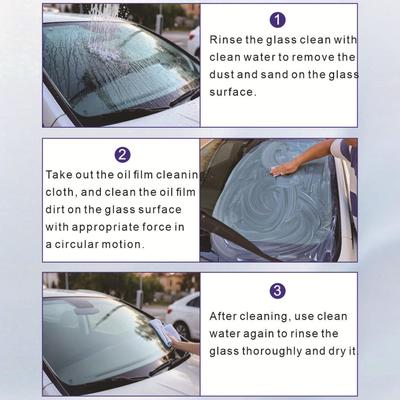 1

Rinse the glass clean with clean water to remove the dust and sand on the glass surface.

2

Take out the oil film cleanin cloth, and clean the oil film dirt on the glass surface with appropriate force in a circular motion.

3

After cleaning, use clean water again to rinse the glass thoroughly and dry it.