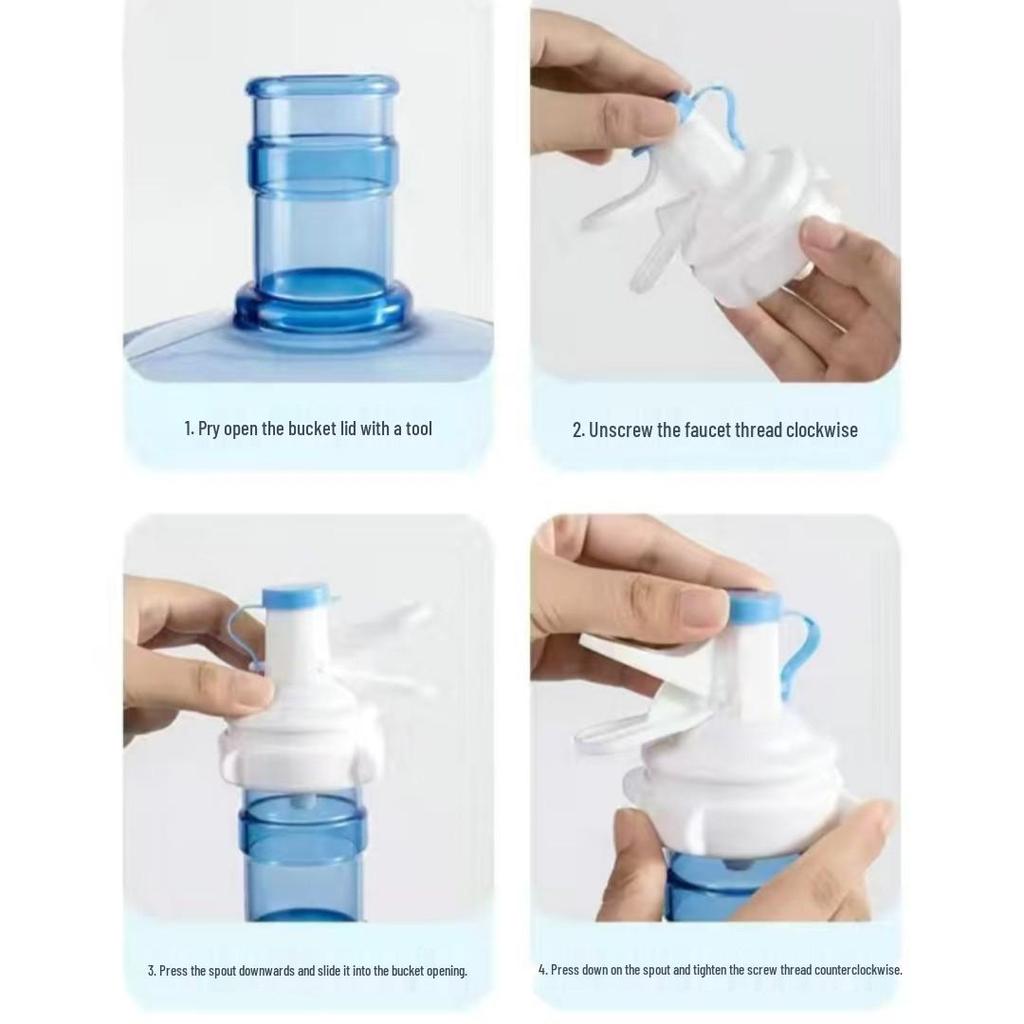 1. Pry open the bucket lid with a tool

2. Unscrew the faucet thread clockwise

3. Press the spout downwards and slide it into the bucket opening.

4. Press down on the spout and tighten the screw thread counterclockwise.