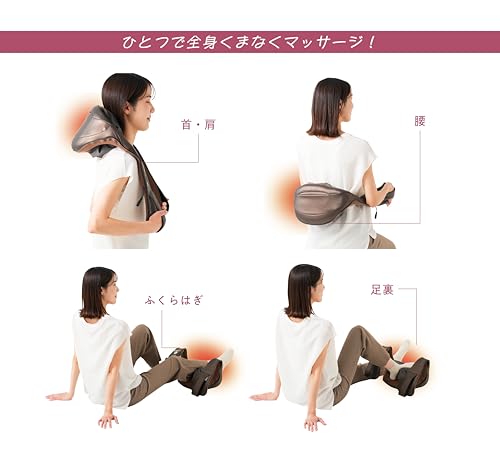 ひとつで全身くまなくマッサージ！

首・肩

腰

ふくらはぎ

足裏