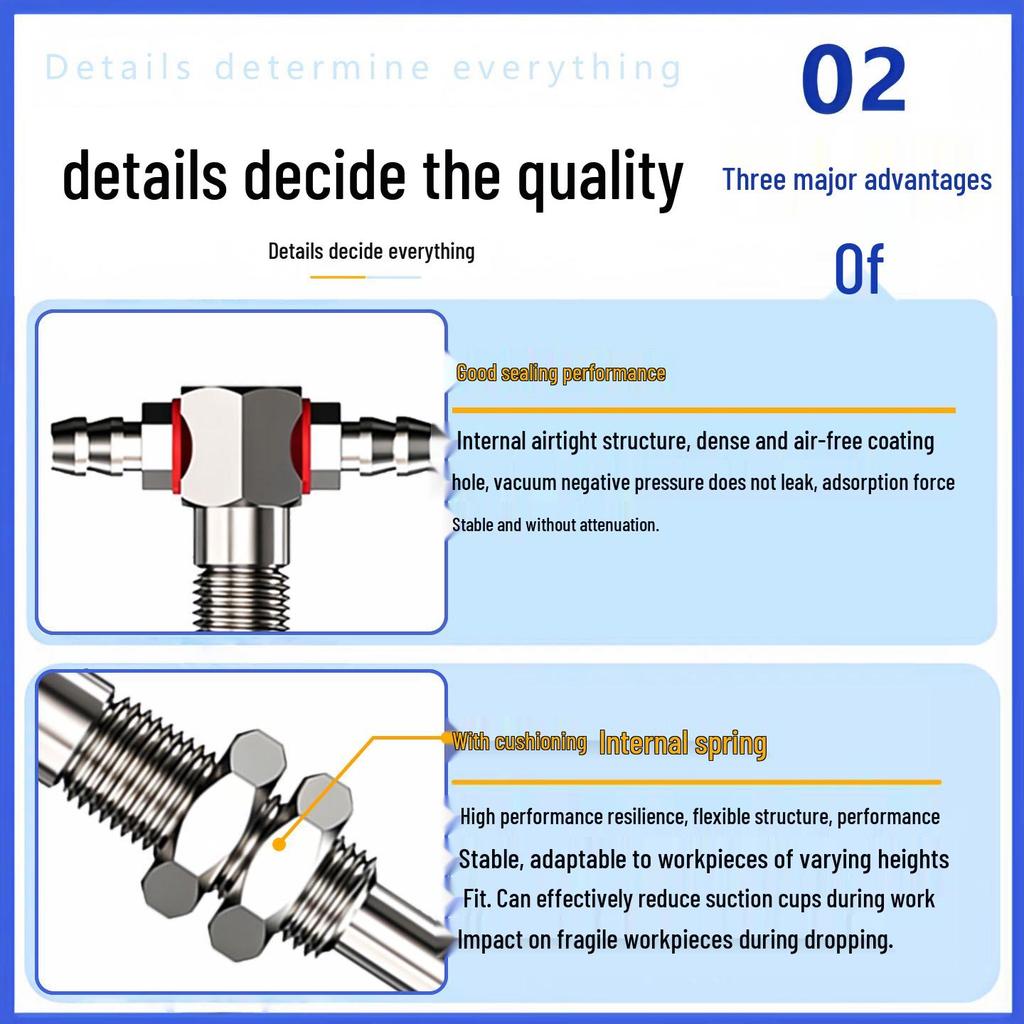 Details determine everything

02

details decide the quality

Three major advantages

Details decide everything

Of

Good sealing performance

Internal airtight structure, dense and air-free coating hole, vacuum negative pressure does not leak, adsorption force Stable and without attenuation.

With cushioning Internal spring

High performance resilience, flexible structure, performance Stable, adaptable to workpieces of varying heights Fit. Can effectively reduce suction cups during work Impact on fragile workpieces during dropping.