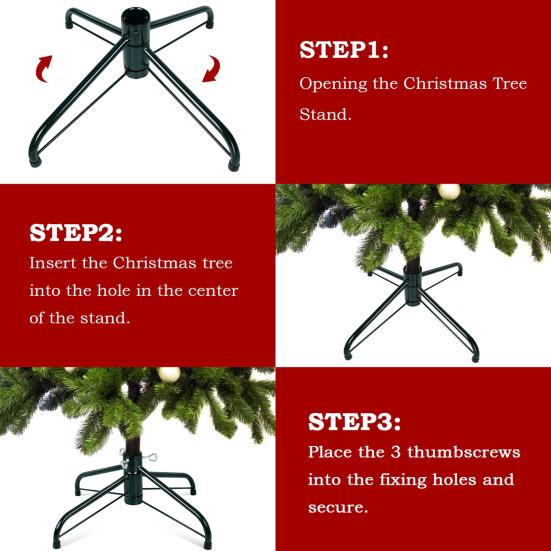 STEP1:
Opening the Christmas Tree Stand.

STEP2:
Insert the Christmas tree into the hole in the center of the stand.

STEP3:
Place the 3 thumbscrews into the fixing holes and secure.