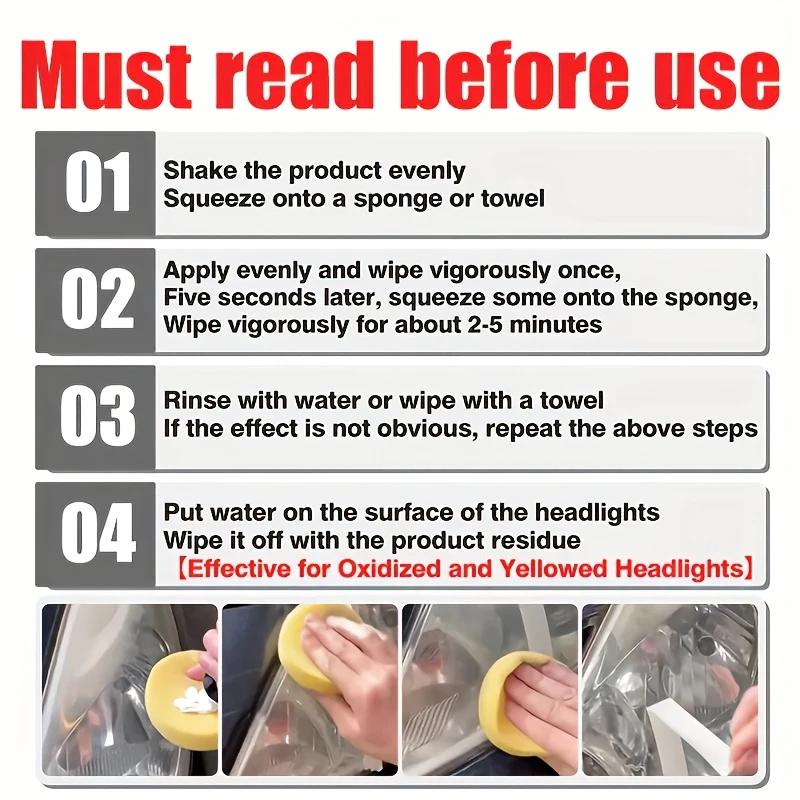 Must read before use

01 Shake the product evenly
Squeeze onto a sponge or towel

02 Apply evenly and wipe vigorously once,
Five seconds later, squeeze some onto the sponge,
Wipe vigorously for about 2-5 minutes

03 Rinse with water or wipe with a towel
If the effect is not obvious, repeat the above steps

04 Put water on the surface of the headlights
Wipe it off with the product residue
【Effective for Oxidized and Yellowed Headlights】