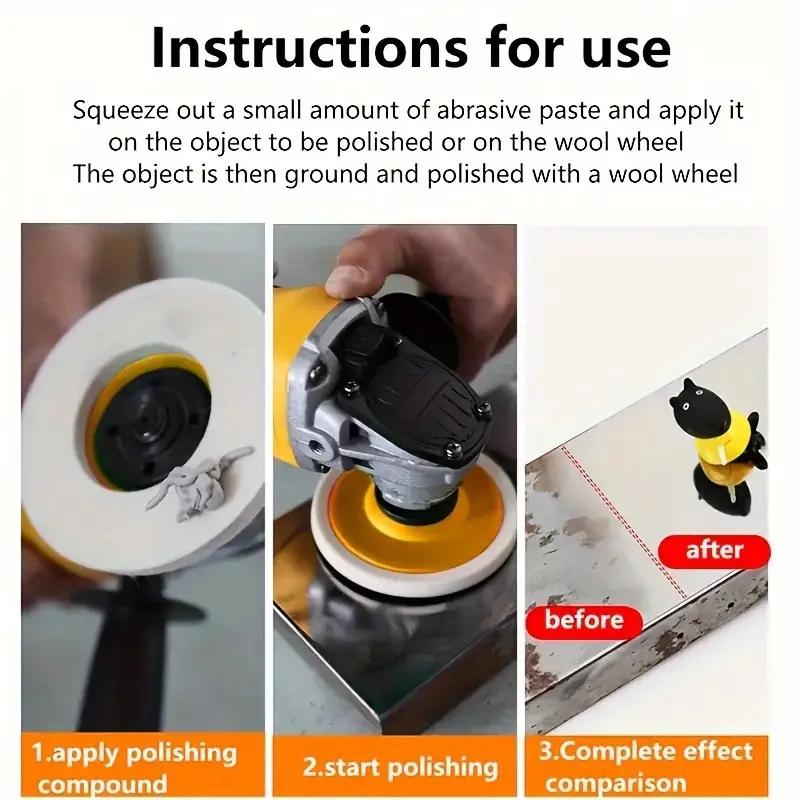 Instructions for use

Squeeze out a small amount of abrasive paste and apply it on the object to be polished or on the wool wheel
The object is then ground and polished with a wool wheel

after

before

1.apply polishing compound

2.start polishing

3.Complete effect comparison