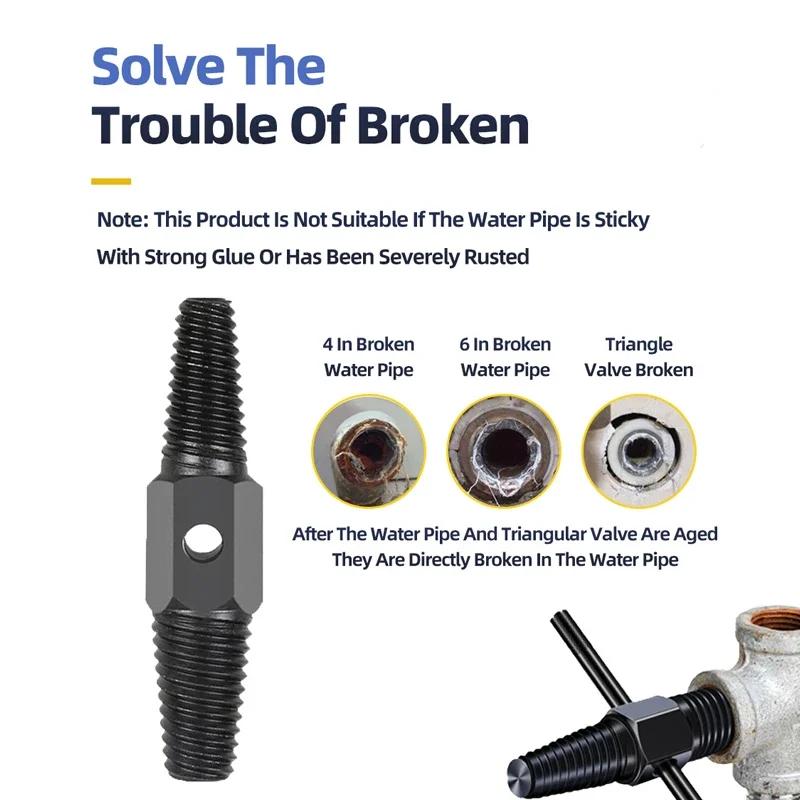 Solve The
Trouble Of Broken

Note: This Product Is Not Suitable If The Water Pipe Is Sticky With Strong Glue Or Has Been Severely Rusted

4 In Broken Water Pipe

6 In Broken Water Pipe

Triangle Valve Broken

After The Water Pipe And Triangular Valve Are Aged They Are Directly Broken In The Water Pipe