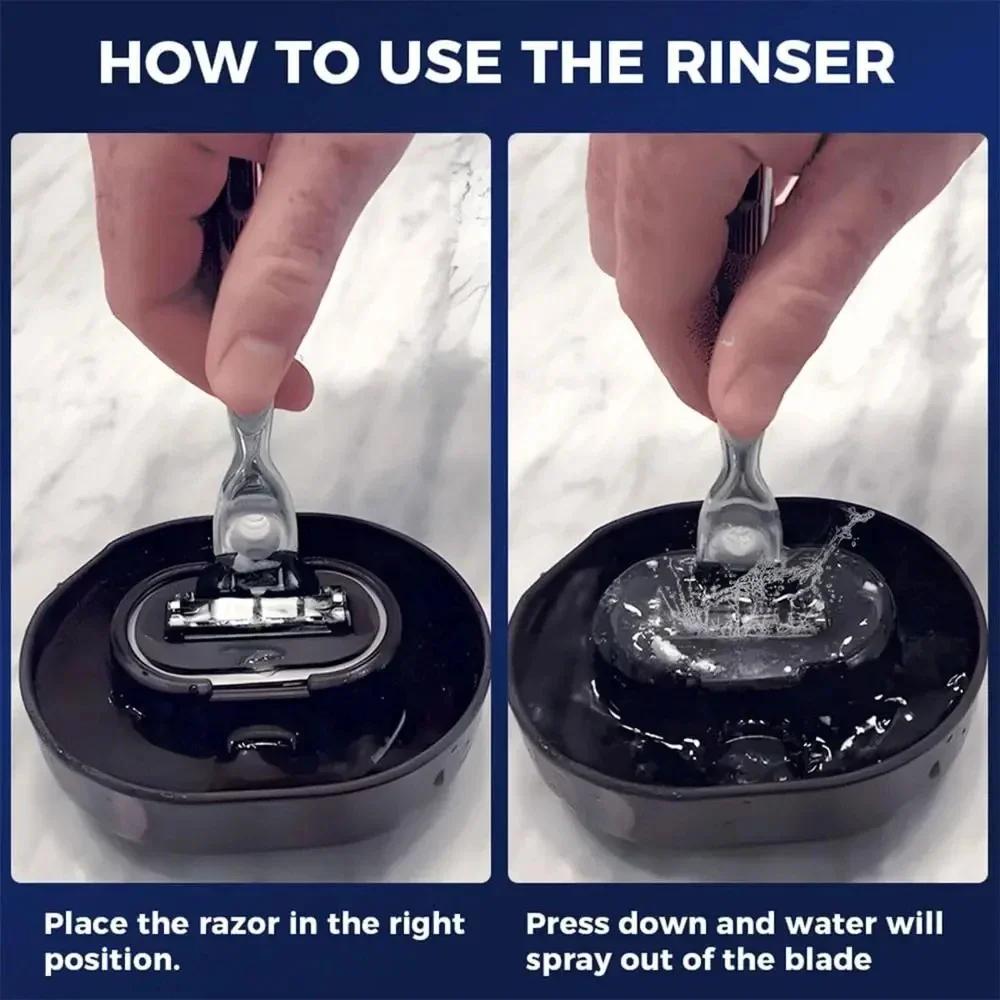 HOW TO USE THE RINSER

Place the razor in the right position.

Press down and water will spray out of the blade