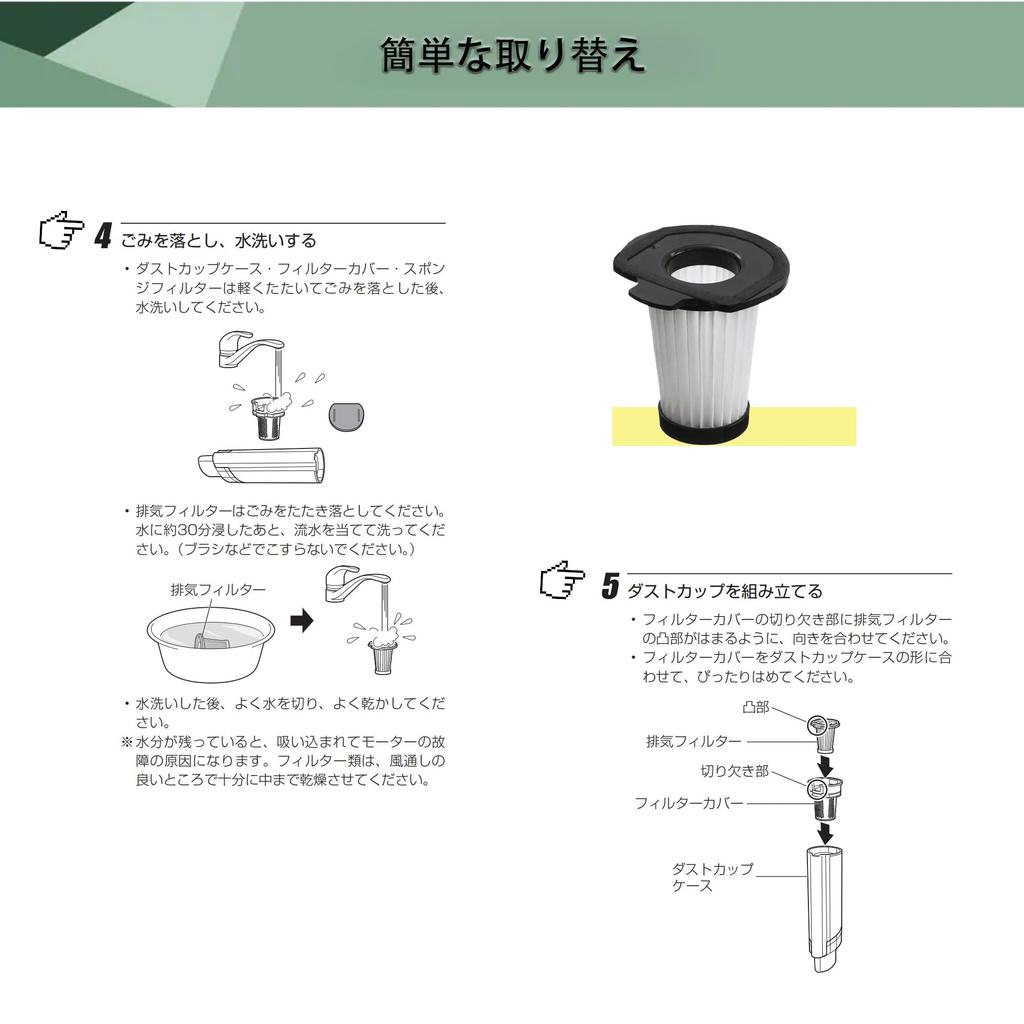 簡単な取り替え

4 ごみを落とし、水洗いする

・ダストカップケース・フィルターカバー・スポンジフィルターは軽くたたいてごみを落とした後、水洗いしてください。

・排気フィルターはごみをたたき落としてください。水に約30分浸したあと、流水を当てて洗ってください。（ブラシなどでこすらないでください。）

排気フィルター

・水洗いした後、よく水を切り、よく乾かしてください。
※水分が残っていると、吸い込まれてモーターの故障の原因になります。フィルター類は、風通しの良いところで十分に中まで乾燥させてください。

5 ダストカップを組み立てる

・フィルターカバーの切り欠き部に排気フィルターの凸部がはまるように、向きを合わせてください。
・フィルターカバーをダストカップケースの形に合わせて、ぴったりはめてください。

凸部
排気フィルター
切り欠き部
フィルターカバー
ダストカップケース