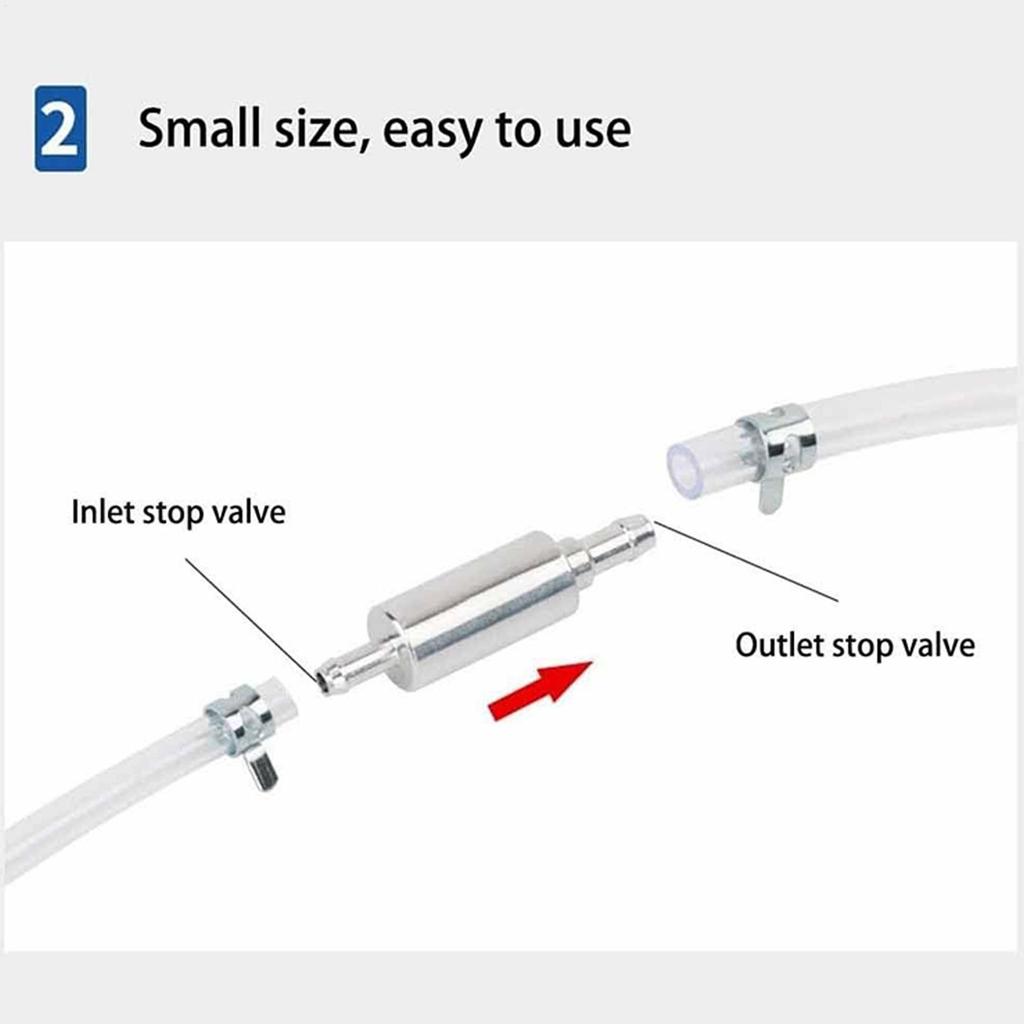 2 Small size, easy to use

Inlet stop valve

Outlet stop valve