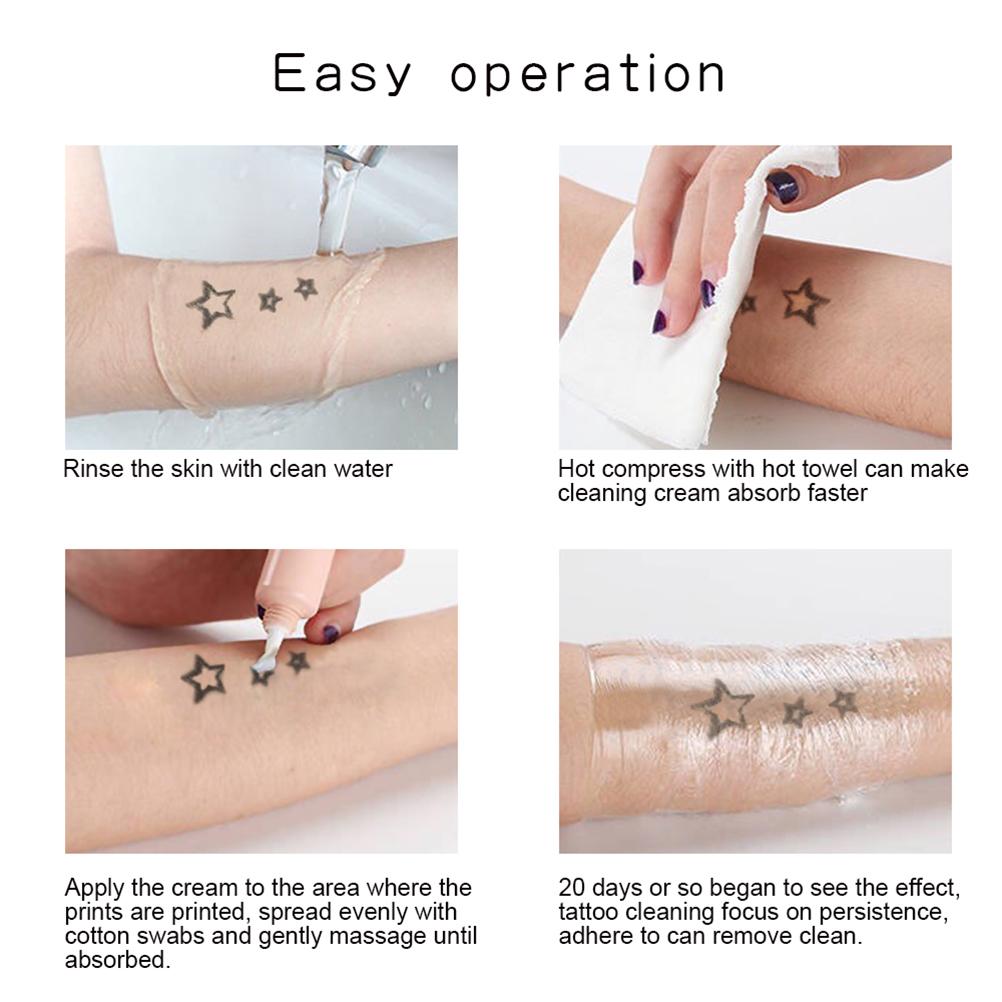 Easy operation

Rinse the skin with clean water

Hot compress with hot towel can make cleaning cream absorb faster

Apply the cream to the area where the prints are printed, spread evenly with cotton swabs and gently massage until absorbed.

20 days or so began to see the effect, tattoo cleaning focus on persistence, adhere to can remove clean.