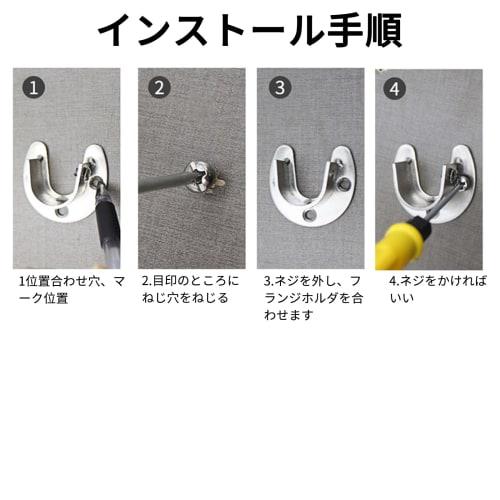 インストール手順

1

2

3

4

1位置合わせ穴、マーク位置

2.目印のところにねじ穴をねじる

3.ネジを外し、フランジホルダを合わせます

4.ネジをかければいい