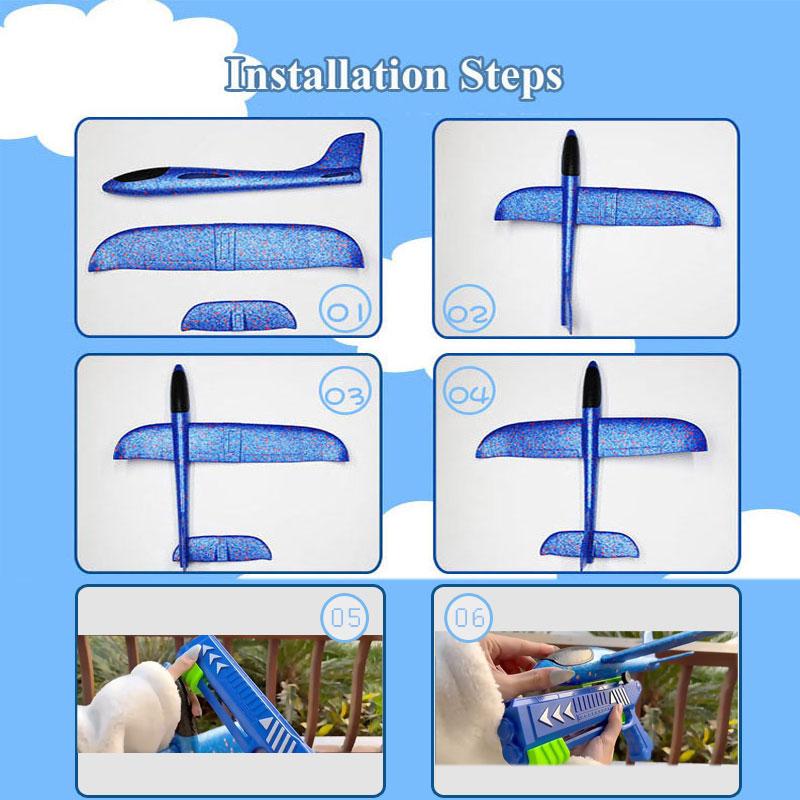 Installation Steps

01

02

03

04

05

06