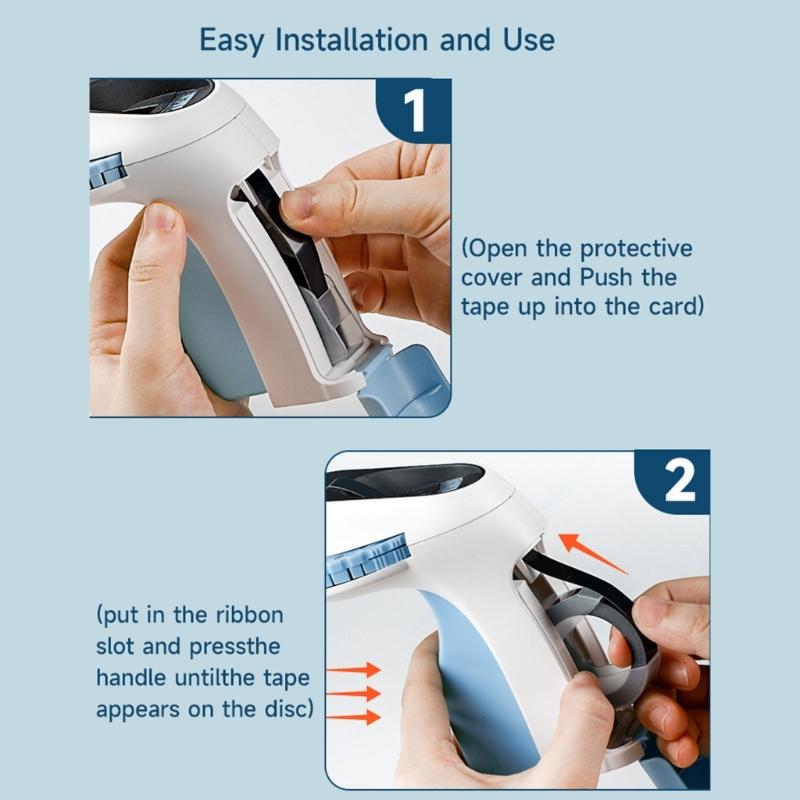 Easy Installation and Use

1

(Open the protective cover and Push the tape up into the card)

2

(put in the ribbon slot and pressthe handle untilthe tape appears on the disc)