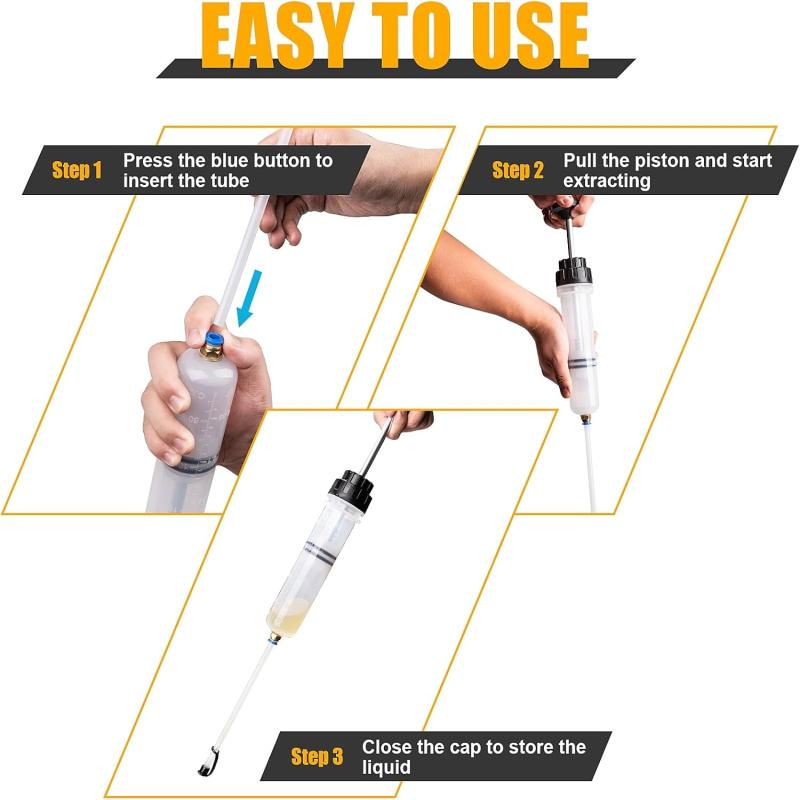 EASY TO USE

Step 1 Press the blue button to insert the tube

Step 2 Pull the piston and start extracting

Step 3 Close the cap to store the liquid