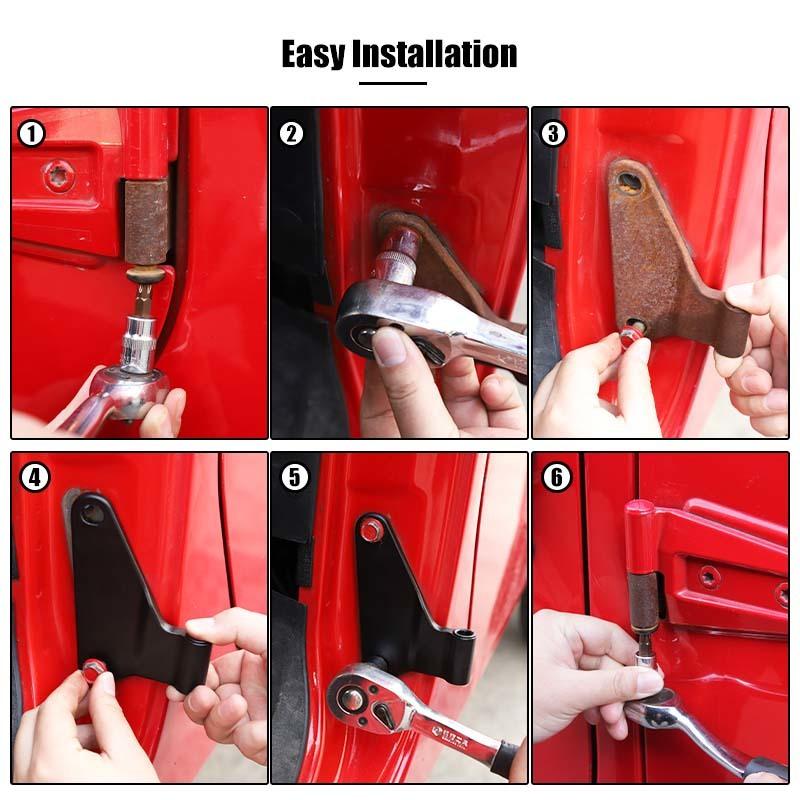 Easy Installation

1

2

3

4

5

6