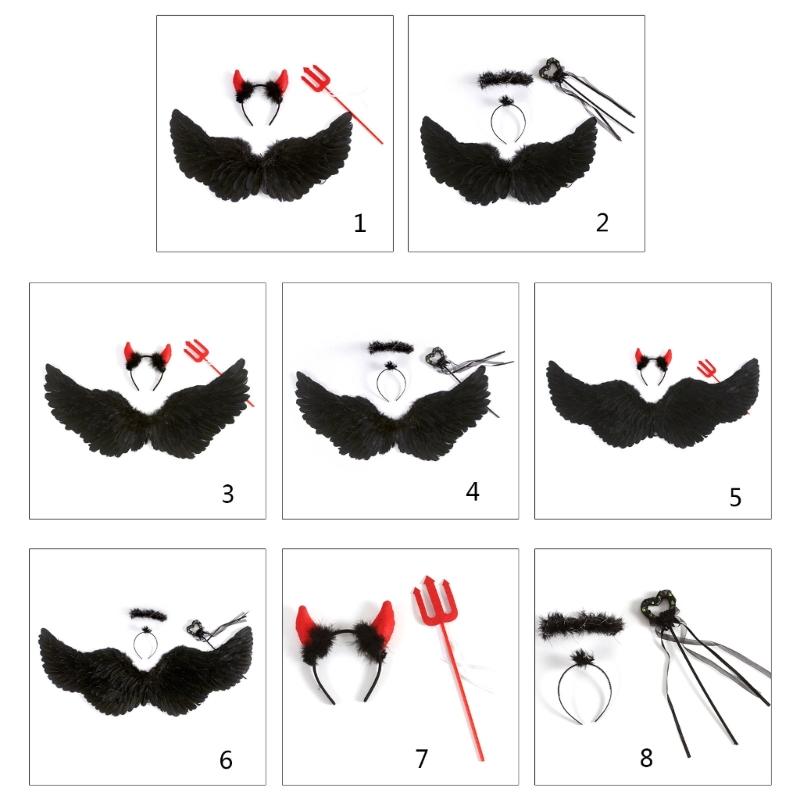 1

2

3

4

5

6

7

8