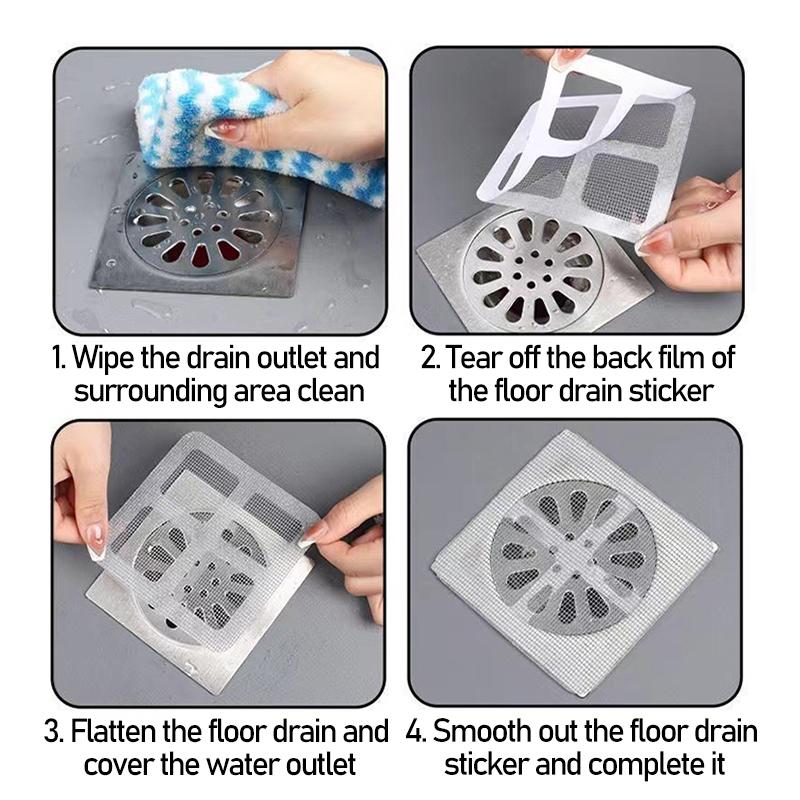 1. Wipe the drain outlet and surrounding area clean

2. Tear off the back film of the floor drain sticker

3. Flatten the floor drain and cover the water outlet

4. Smooth out the floor drain sticker and complete it