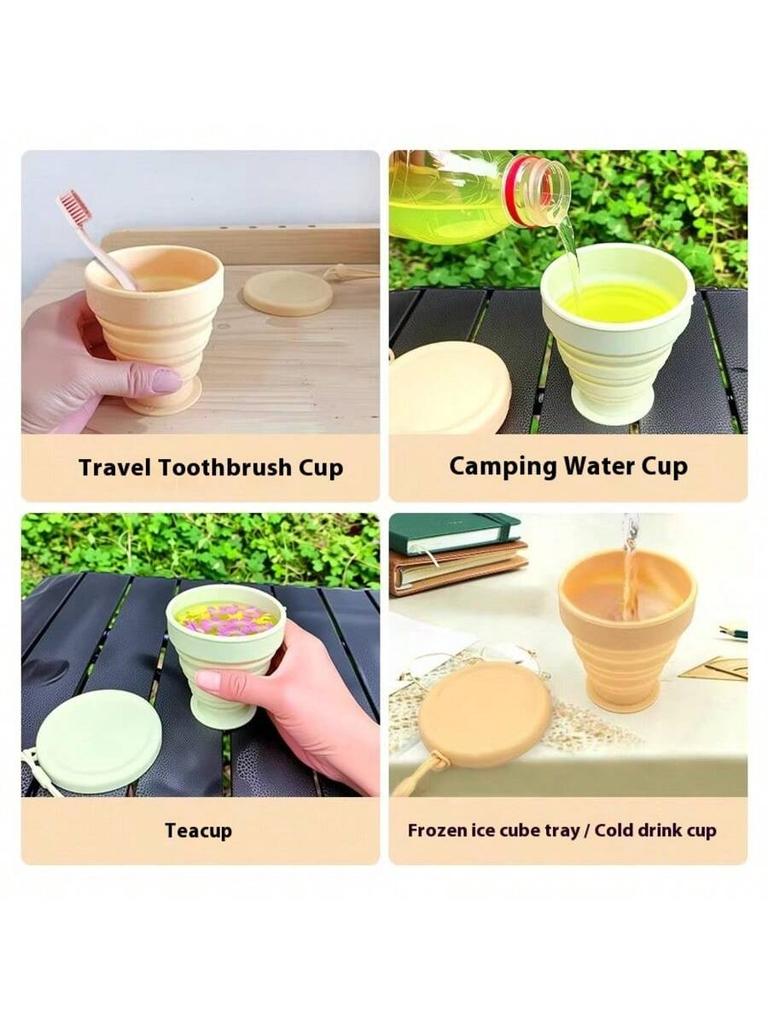 Travel Toothbrush Cup

Camping Water Cup

Teacup

Frozen ice cube tray / Cold drink cup