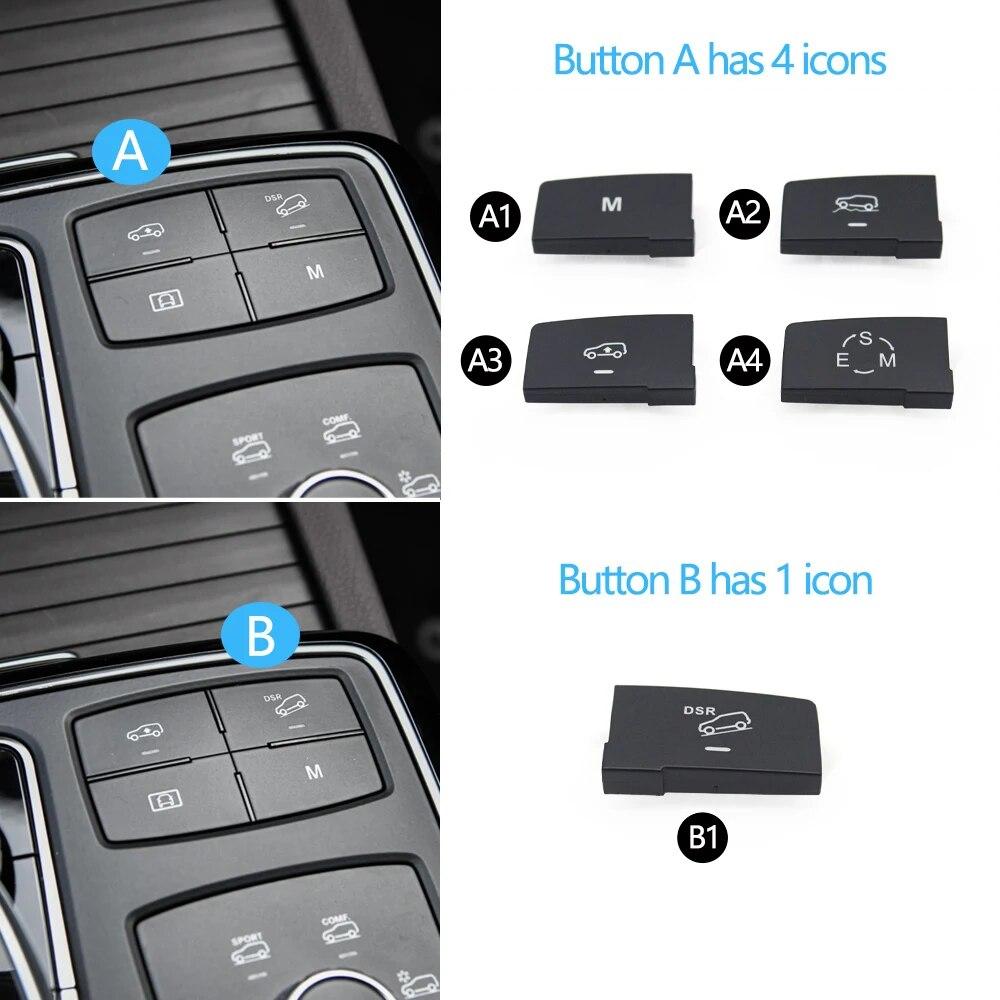 A

DSR

M

SPORT

COMF.

Button A has 4 icons

A1

M

A2

A3

A4

S

E

M

B

DSR

M

SPORT

COMF.

Button B has 1 icon

DSR

B1