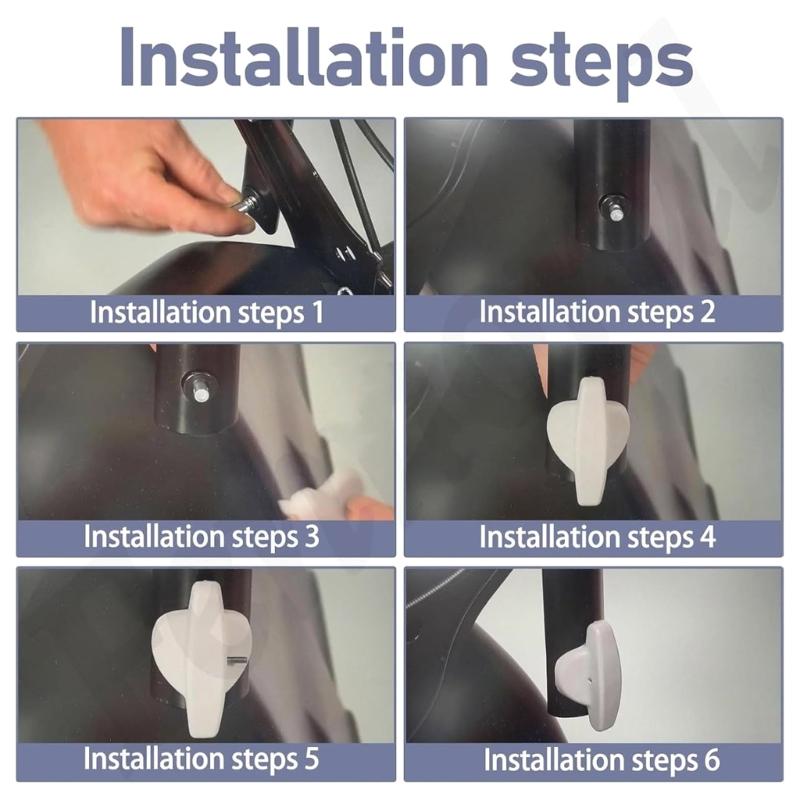 Installation steps

Installation steps 1

Installation steps 2

Installation steps 3

Installation steps 4

Installation steps 5

Installation steps 6