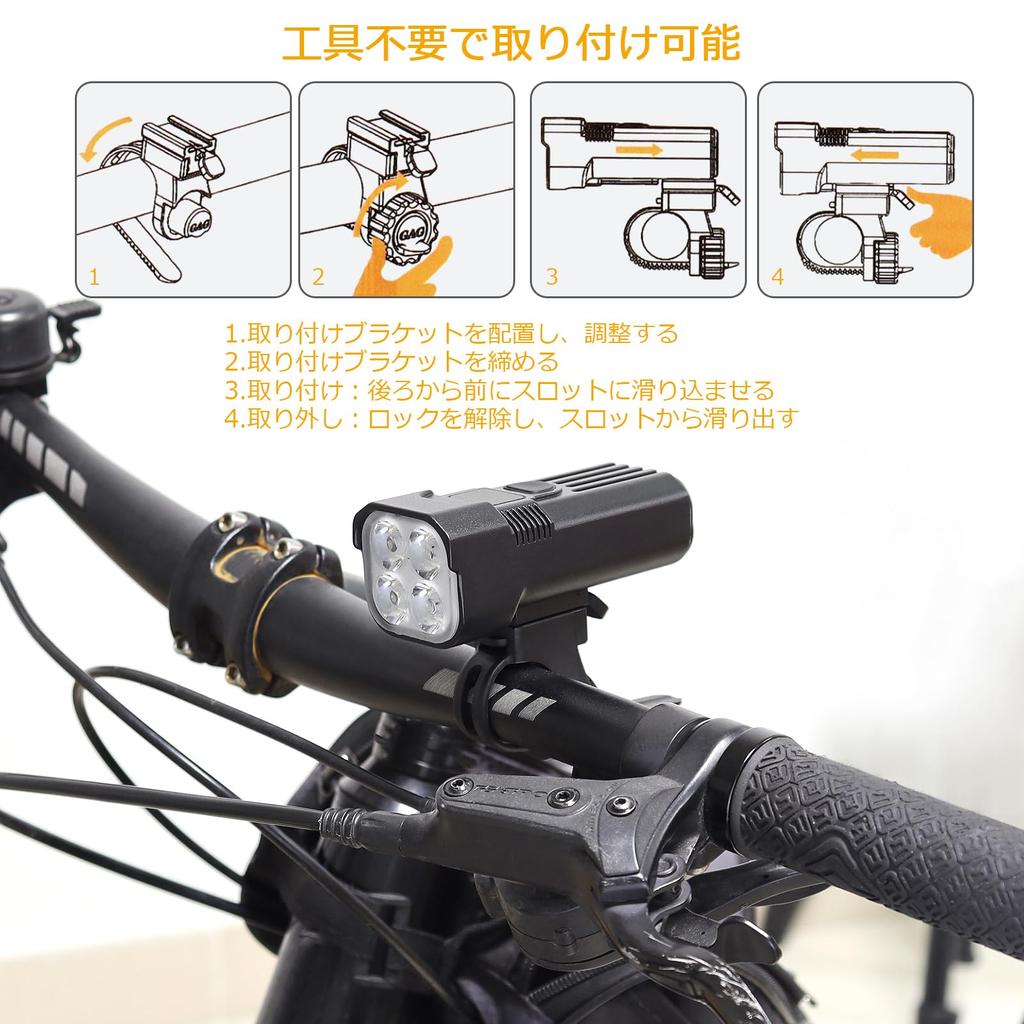 工具不要で取り付け可能

GAG
1
GAG
2
3
4

1.取り付けブラケットを配置し、調整する
2.取り付けブラケットを締める
3.取り付け：後ろから前にスロットに滑り込ませる
4.取り外し：ロックを解除し、スロットから滑り出す