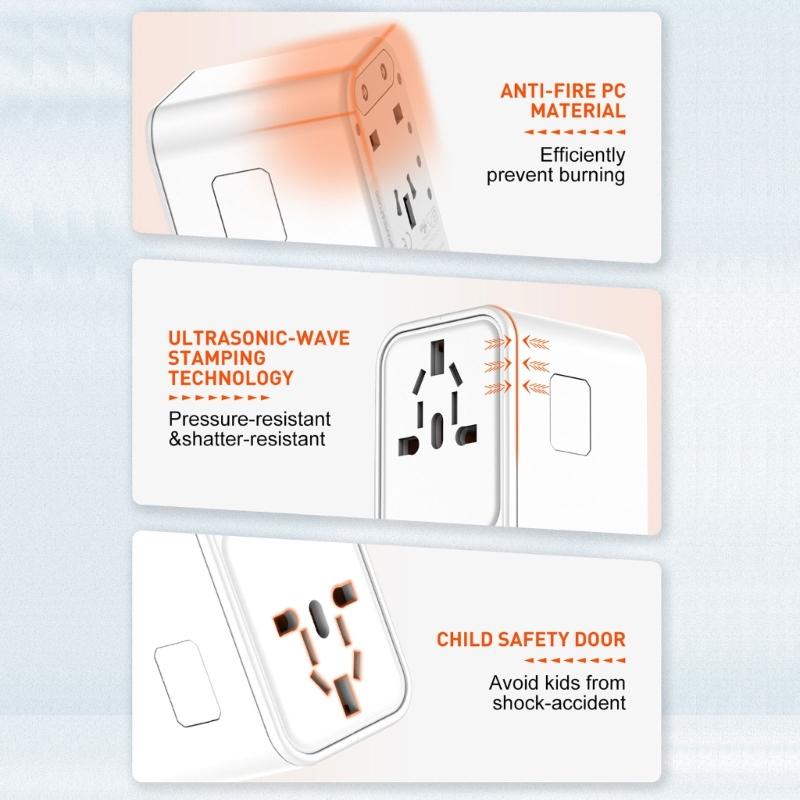 ANTI-FIRE PC MATERIAL

Efficiently prevent burning

ULTRASONIC-WAVE STAMPING TECHNOLOGY

Pressure-resistant &shatter-resistant

CHILD SAFETY DOOR

Avoid kids from shock-accident