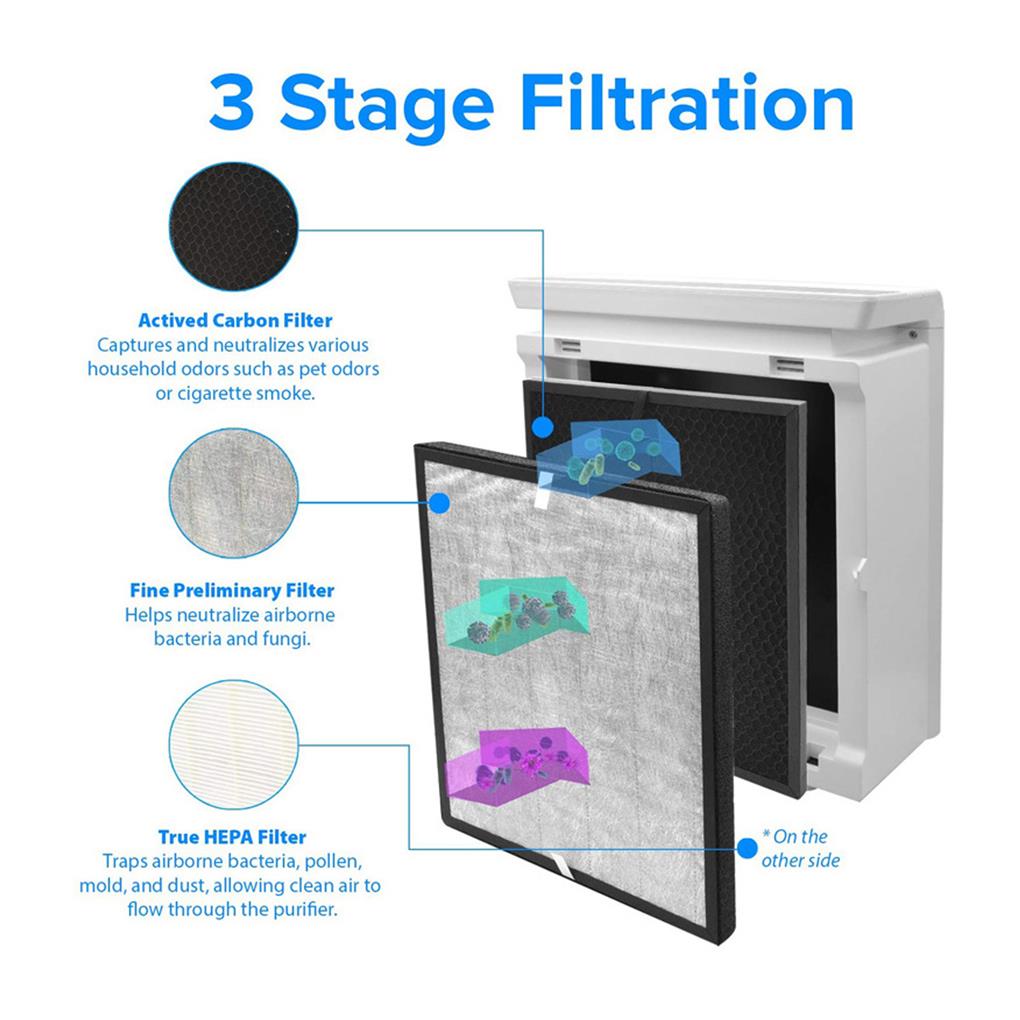 3 Stage Filtration

Actived Carbon Filter
Captures and neutralizes various household odors such as pet odors or cigarette smoke.

Fine Preliminary Filter
Helps neutralize airborne bacteria and fungi.

True HEPA Filter
Traps airborne bacteria, pollen, mold, and dust, allowing clean air to flow through the purifier.

* On the other side