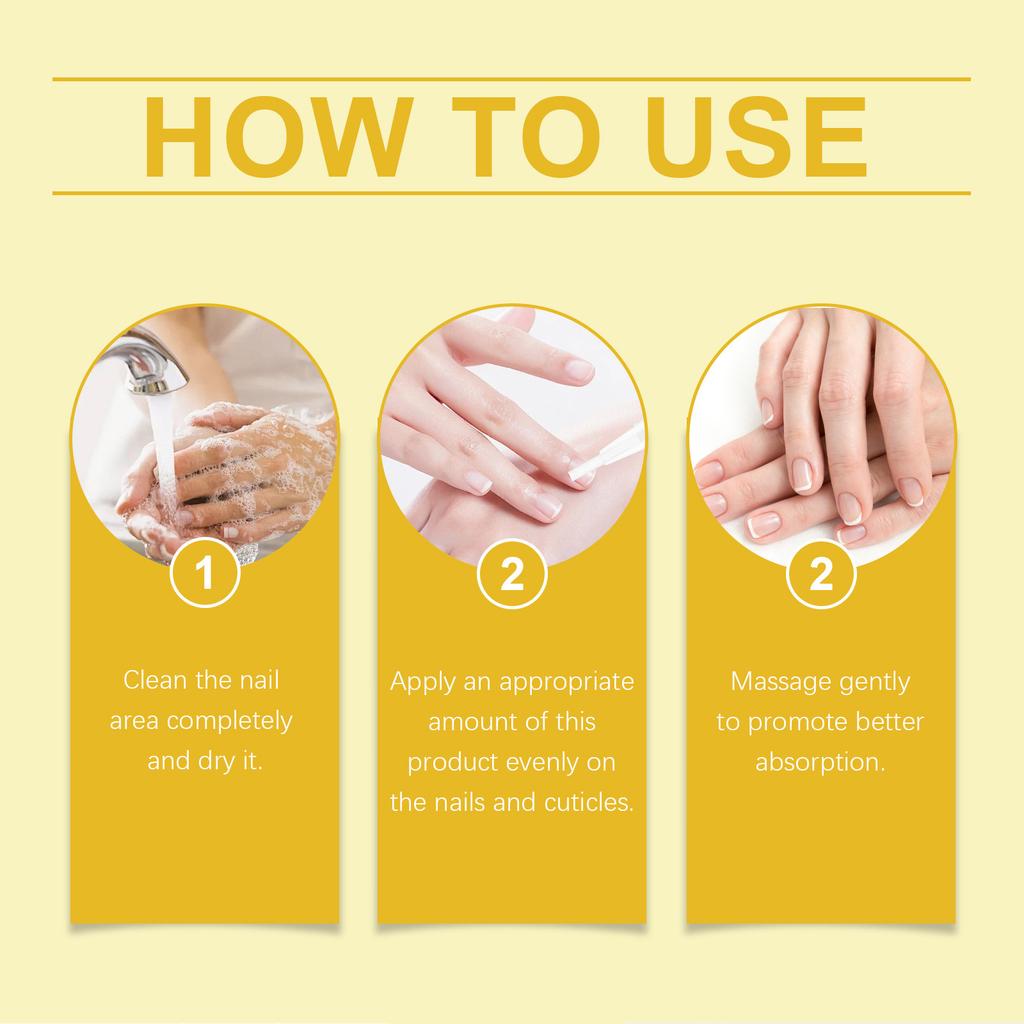 HOW TO USE

1

Clean the nail area completely and dry it.

2

Apply an appropriate amount of this product evenly on the nails and cuticles.

2

Massage gently to promote better absorption.