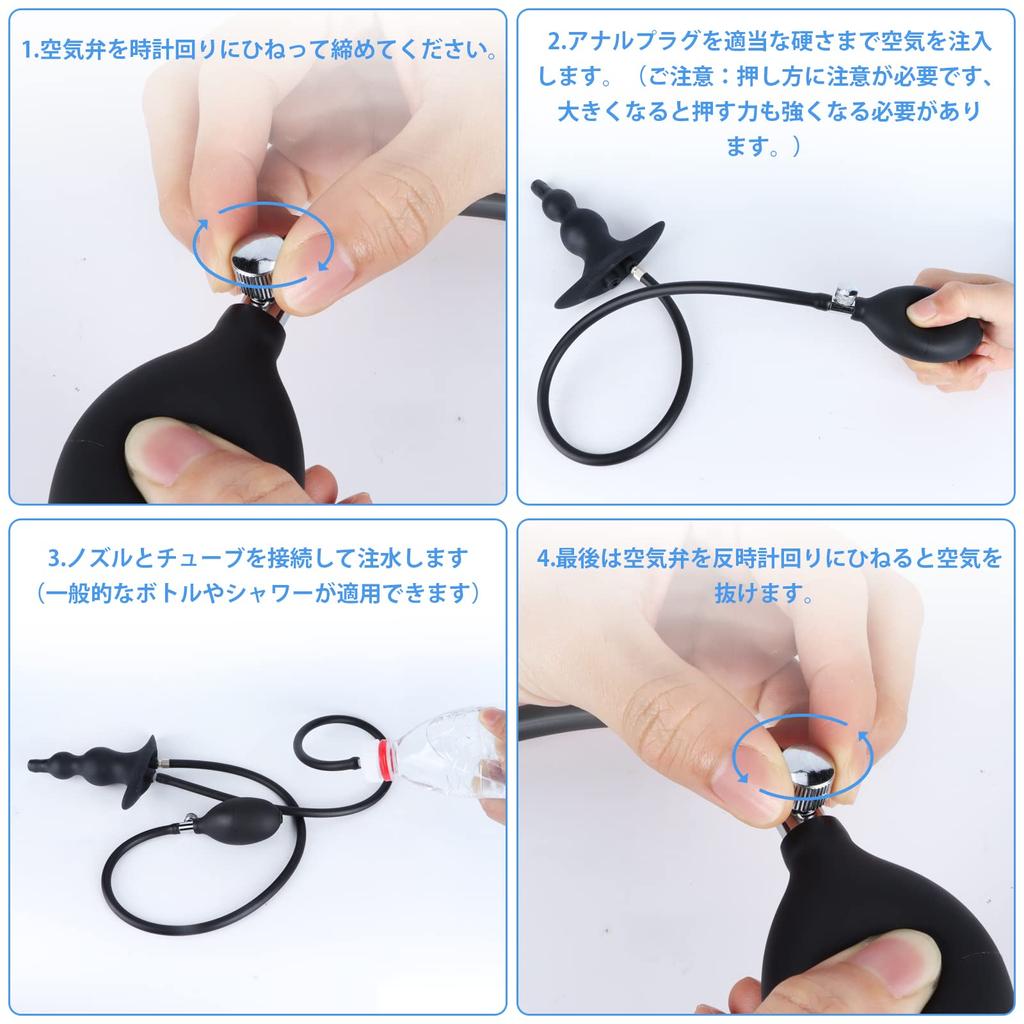 1.空気弁を時計回りにひねって締めてください。

2.アナルプラグを適当な硬さまで空気を注入します。（ご注意：押し方に注意が必要です、大きくなると押す力も強くなる必要があります。）

3.ノズルとチューブを接続して注水します（一般的なボトルやシャワーが適用できます）

4.最後は空気弁を反時計回りにひねると空気を抜けます。