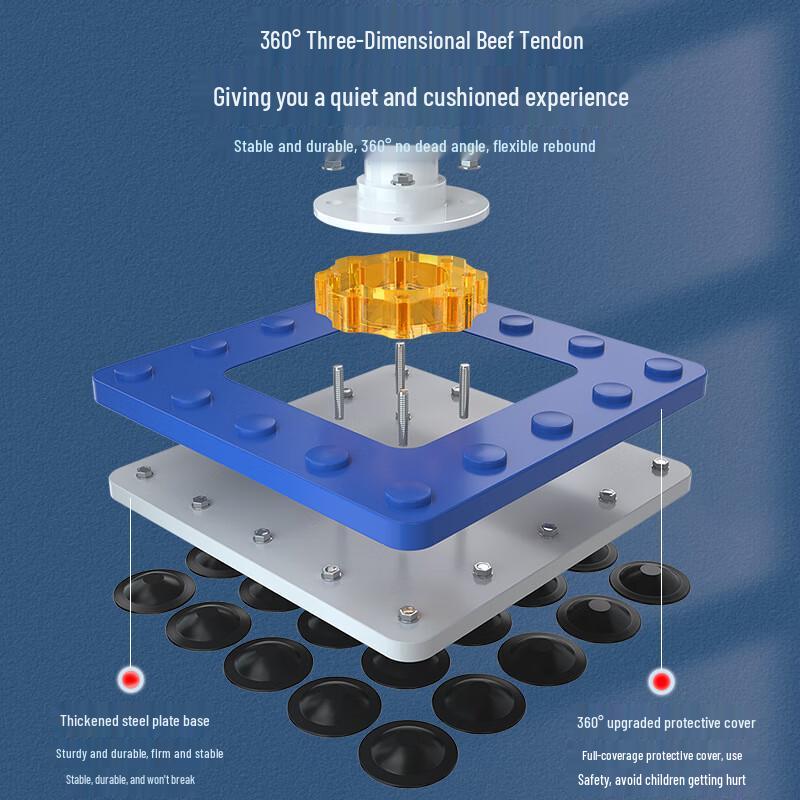 360° Three-Dimensional Beef Tendon

Giving you a quiet and cushioned experience

Stable and durable, 360° no dead angle, flexible rebound

Thickened steel plate base

Sturdy and durable, firm and stable

Stable, durable, and won't break

360° upgraded protective cover

Full-coverage protective cover, use

Safety, avoid children getting hurt